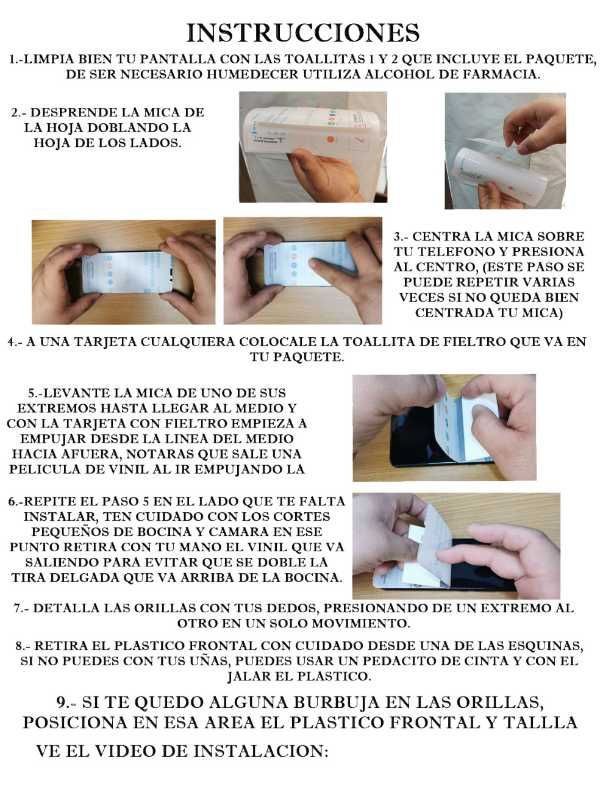 INSTRUCCIONES

1.-LIMPIA BIEN TU PANTALLA CON LAS TOALLITAS 1 Y 2 QUE INCLUYE EL PAQUETE, DE SER NECESARIO HUMEDECER UTILIZA ALCOHOL DE FARMACIA.

2.- DESPRENDE LA MICA DE LA HOJA DOBLANDO LA HOJA DE LOS LADOS.

3.- CENTRA LA MICA SOBRE TU TELEFONO Y PRESIONA AL CENTRO, (ESTE PASO SE PUEDE REPETIR VARIAS VECES SI NO QUEDA BIEN CENTRADA TU MICA)

4.- A UNA TARJETA CUALQUIERA COLOCALE LA TOALLITA DE FIELTRO QUE VA EN TU PAQUETE.

5.-LEVANTE LA MICA DE UNO DE SUS EXTREMOS HASTA LLEGAR AL MEDIO Y CON LA TARJETA CON FIELTRO EMPIEZA A EMPUJAR DESDE LA LINEA DEL MEDIO HACIA AFUERA, NOTARAS QUE SALE UNA PELICULA DE VINIL AL IR EMPUJANDO LA

6.-REPITE EL PASO 5 EN EL LADO QUE TE FALTA INSTALAR, TEN CUIDADO CON LOS CORTES PEQUEÑOS DE BOCINA Y CAMARA EN ESE PUNTO RETIRA CON TU MANO EL VINIL QUE VA SALIENDO PARA EVITAR QUE SE DOBLE LA TIRA DELGADA QUE VA ARRIBA DE LA BOCINA.

7.- DETALLA LAS ORILLAS CON TUS DEDOS, PRESIONANDO DE UN EXTREMO AL OTRO EN UN SOLO MOVIMIENTO.

8.- RETIRA EL PLASTICO FRONTAL CON CUIDADO DESDE UNA DE LAS ESQUINAS, SI NO PUEDES CON TUS UÑAS, PUEDES USAR UN PEDACITO DE CINTA Y CON EL JALAR EL PLASTICO.

9.- SI TE QUEDO ALGUNA BURBUJA EN LAS ORILLAS, POSICIONA EN ESA AREA EL PLASTICO FRONTAL Y TALLLA

VE EL VIDEO DE INSTALACION: