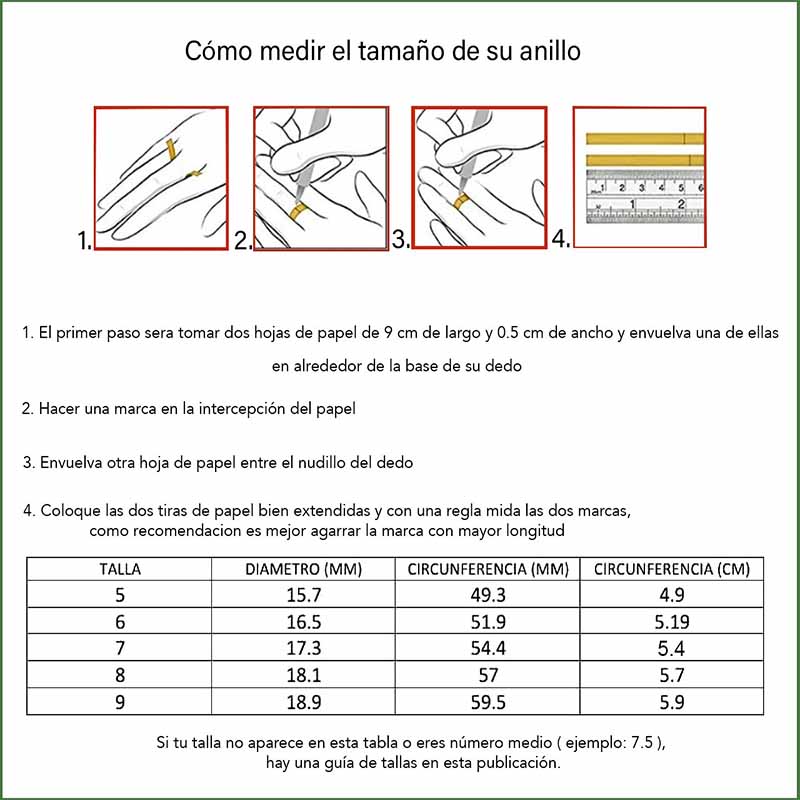 Cómo medir el tamaño de su anillo

1.

2.

3.

4.

1 2 3 4 5 6

1 2

1. El primer paso sera tomar dos hojas de papel de 9 cm de largo y 0.5 cm de ancho y envuelva una de ellas en alrededor de la base de su dedo

2. Hacer una marca en la intercepción del papel

3. Envuelva otra hoja de papel entre el nudillo del dedo

4. Coloque las dos tiras de papel bien extendidas y con una regla mida las dos marcas, como recomendacion es mejor agarrar la marca con mayor longitud

| TALLA | DIAMETRO (MM) | CIRCUNFERENCIA (MM) | CIRCUNFERENCIA (CM) |
|---|---|---|---|
| 5 | 15.7 | 49.3 | 4.9 |
| 6 | 16.5 | 51.9 | 5.19 |
| 7 | 17.3 | 54.4 | 5.4 |
| 8 | 18.1 | 57 | 5.7 |
| 9 | 18.9 | 59.5 | 5.9 |

Si tu talla no aparece en esta tabla o eres número medio ( ejemplo: 7.5 ), hay una guía de tallas en esta publicación.