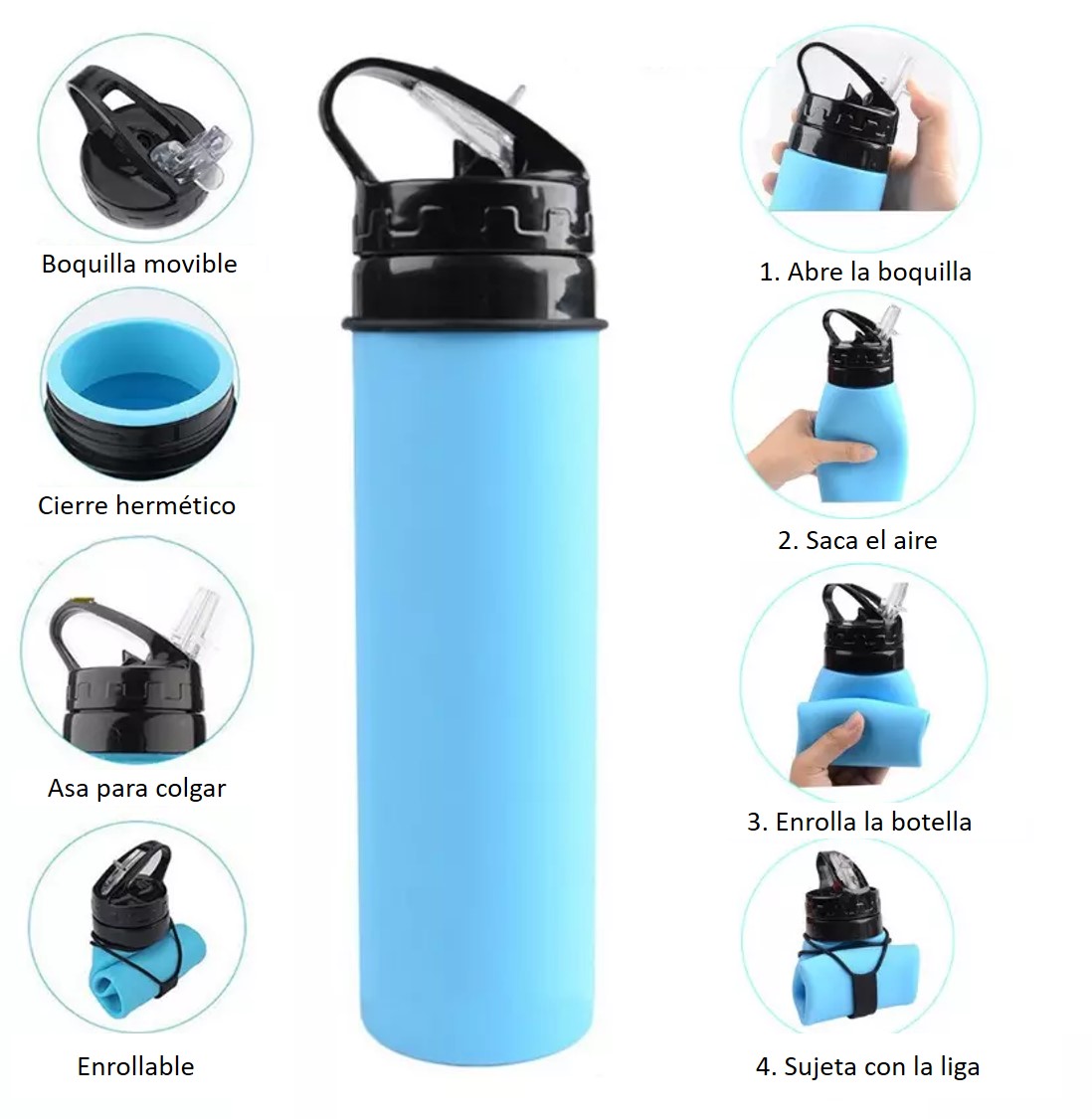 Boquilla movible

Cierre hermético

Asa para colgar

Enrollable

1. Abre la boquilla

2. Saca el aire

3. Enrolla la botella

4. Sujeta con la liga