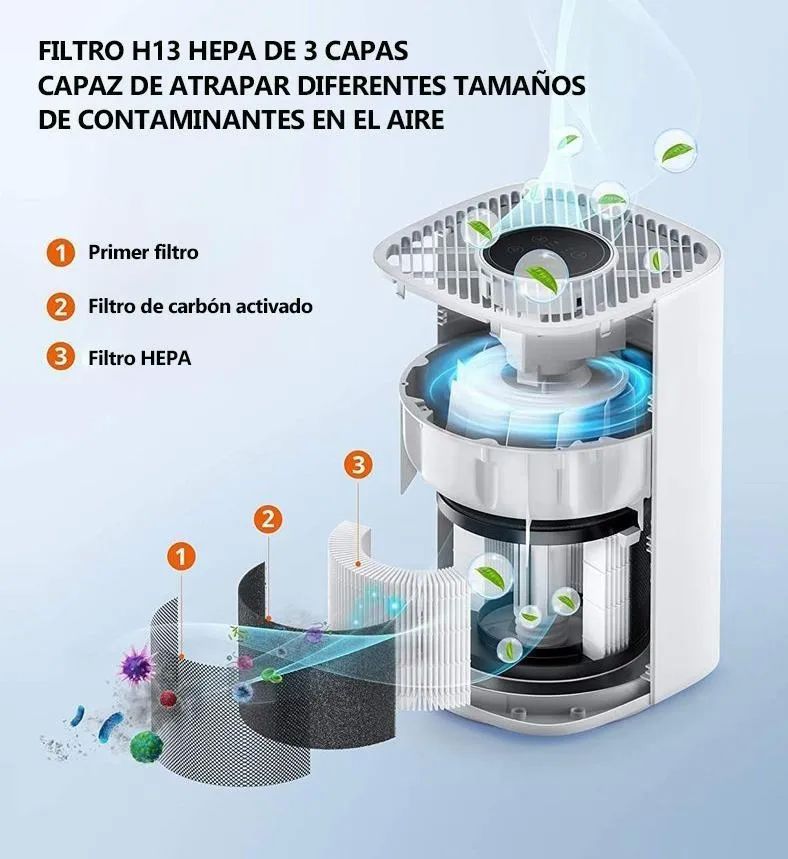 FILTRO H13 HEPA DE 3 CAPAS
CAPAZ DE ATRAPAR DIFERENTES TAMAÑOS DE CONTAMINANTES EN EL AIRE

1 Primer filtro

2 Filtro de carbón activado

3 Filtro HEPA

3

2

1