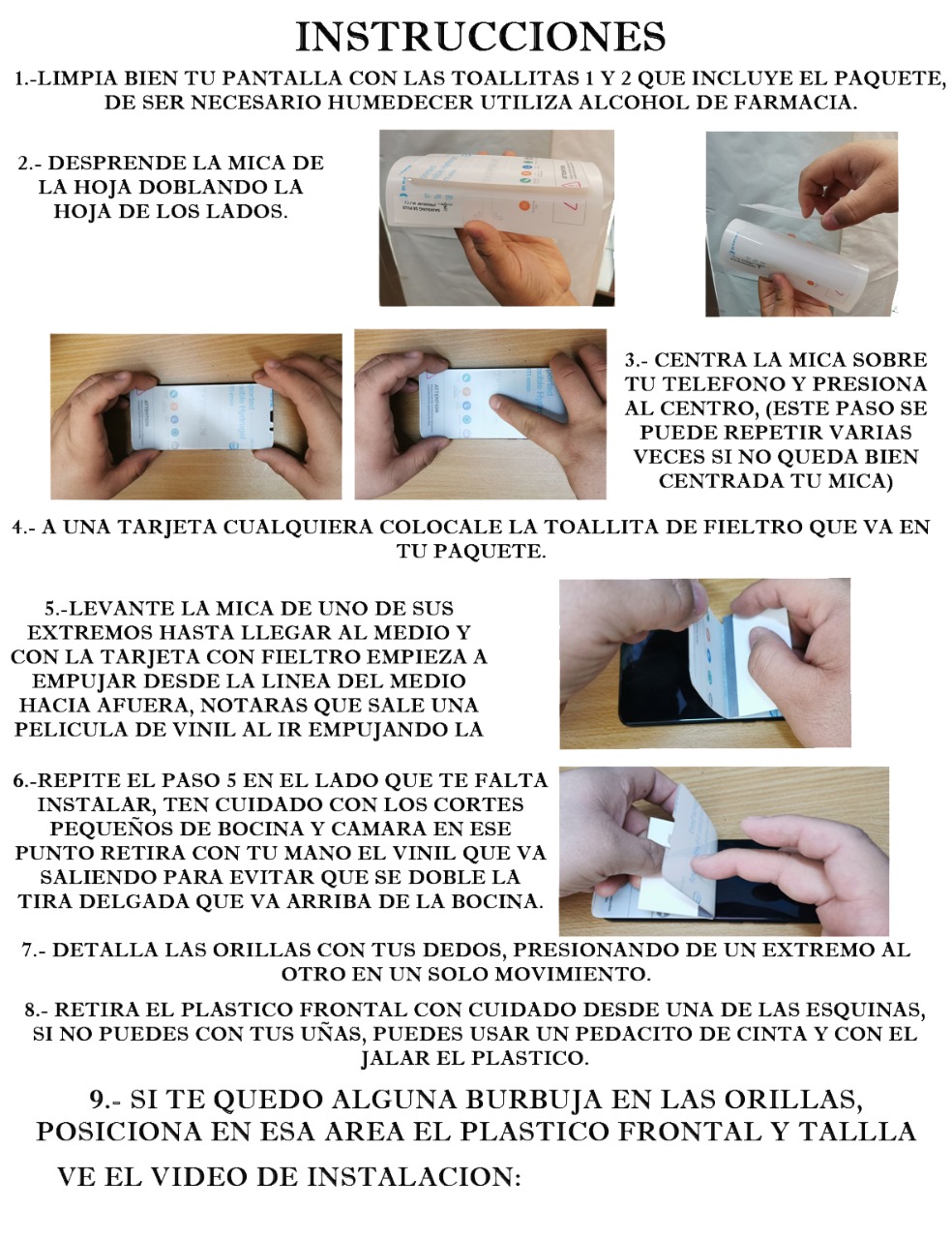 INSTRUCCIONES

1.-LIMPIA BIEN TU PANTALLA CON LAS TOALLITAS 1 Y 2 QUE INCLUYE EL PAQUETE, DE SER NECESARIO HUMEDECER UTILIZA ALCOHOL DE FARMACIA.

2.- DESPRENDE LA MICA DE LA HOJA DOBLANDO LA HOJA DE LOS LADOS.

3.- CENTRA LA MICA SOBRE TU TELEFONO Y PRESIONA AL CENTRO, (ESTE PASO SE PUEDE REPETIR VARIAS VECES SI NO QUEDA BIEN CENTRADA TU MICA)

4.- A UNA TARJETA CUALQUIERA COLOCALE LA TOALLITA DE FIELTRO QUE VA EN TU PAQUETE.

5.-LEVANTE LA MICA DE UNO DE SUS EXTREMOS HASTA LLEGAR AL MEDIO Y CON LA TARJETA CON FIELTRO EMPIEZA A EMPUJAR DESDE LA LINEA DEL MEDIO HACIA AFUERA, NOTARAS QUE SALE UNA PELICULA DE VINIL AL IR EMPUJANDO LA

6.-REPITE EL PASO 5 EN EL LADO QUE TE FALTA INSTALAR, TEN CUIDADO CON LOS CORTES PEQUEÑOS DE BOCINA Y CAMARA EN ESE PUNTO RETIRA CON TU MANO EL VINIL QUE VA SALIENDO PARA EVITAR QUE SE DOBLE LA TIRA DELGADA QUE VA ARRIBA DE LA BOCINA.

7.- DETALLA LAS ORILLAS CON TUS DEDOS, PRESIONANDO DE UN EXTREMO AL OTRO EN UN SOLO MOVIMIENTO.

8.- RETIRA EL PLASTICO FRONTAL CON CUIDADO DESDE UNA DE LAS ESQUINAS, SI NO PUEDES CON TUS UÑAS, PUEDES USAR UN PEDACITO DE CINTA Y CON EL JALAR EL PLASTICO.

9.- SI TE QUEDO ALGUNA BURBUJA EN LAS ORILLAS, POSICIONA EN ESA AREA EL PLASTICO FRONTAL Y TALLLA

VE EL VIDEO DE INSTALACION: