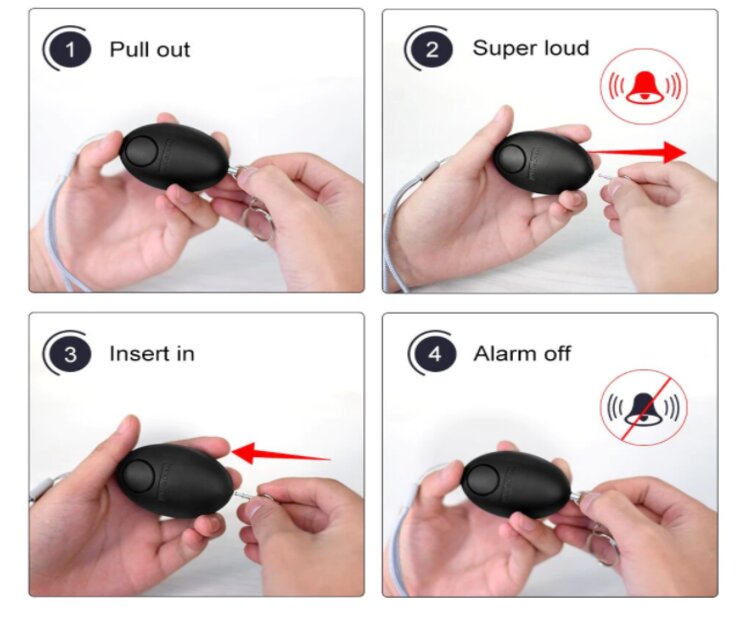 1 Pull out

2 Super loud

3 Insert in

4 Alarm off