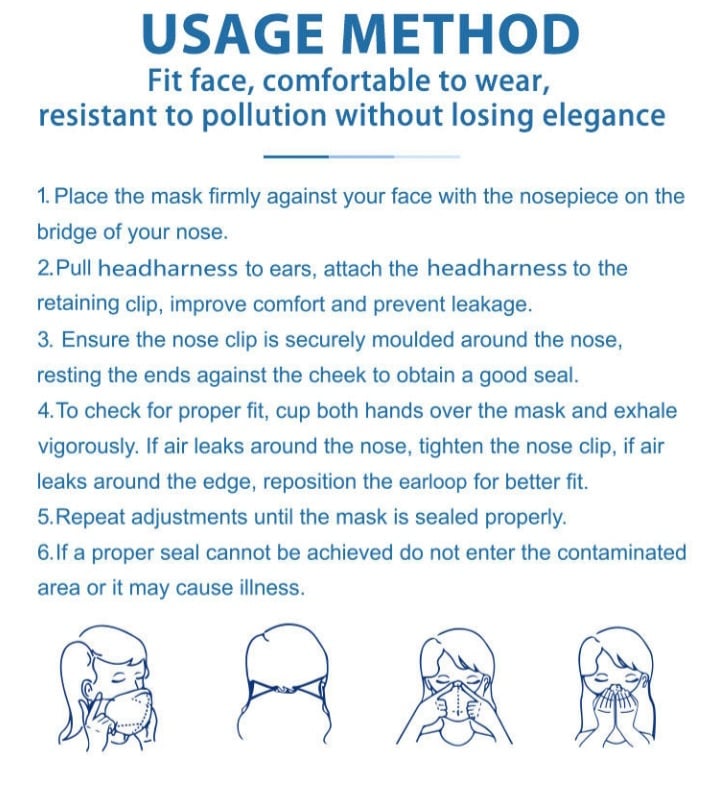 USAGE METHOD

Fit face, comfortable to wear, resistant to pollution without losing elegance

1. Place the mask firmly against your face with the nosepiece on the bridge of your nose.
2.Pull headharness to ears, attach the headharness to the retaining clip, improve comfort and prevent leakage.
3. Ensure the nose clip is securely moulded around the nose, resting the ends against the cheek to obtain a good seal.
4.To check for proper fit, cup both hands over the mask and exhale vigorously. If air leaks around the nose, tighten the nose clip, if air leaks around the edge, reposition the earloop for better fit.
5.Repeat adjustments until the mask is sealed properly.
6.If a proper seal cannot be achieved do not enter the contaminated area or it may cause illness.