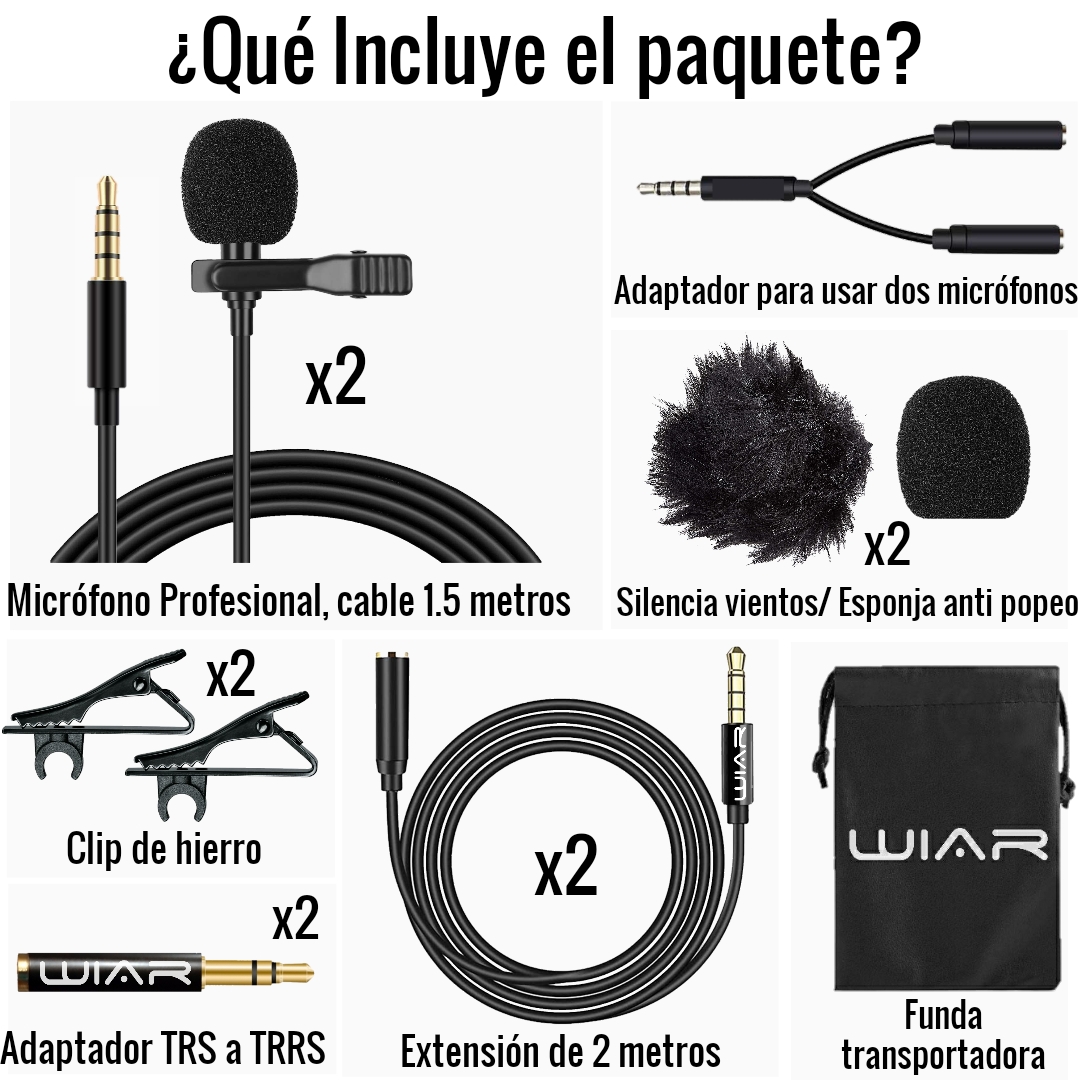 ¿Qué Incluye el paquete?

x2

Micrófono Profesional, cable 1.5 metros

Adaptador para usar dos micrófonos

x2

Silencia vientos/ Esponja anti popeo

x2

Clip de hierro

x2

WIAR

Adaptador TRS a TRRS

WIAR

x2

Extensión de 2 metros

WIAR

Funda transportadora