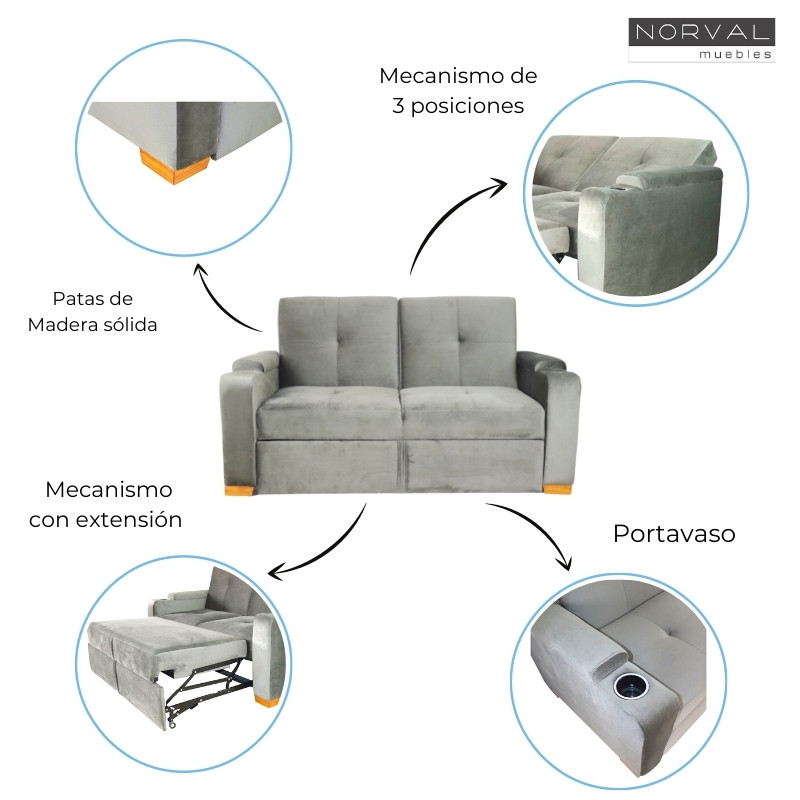 NORVAL
muebles

Mecanismo de
3 posiciones

Patas de
Madera sólida

Mecanismo
con extensión

Portavaso