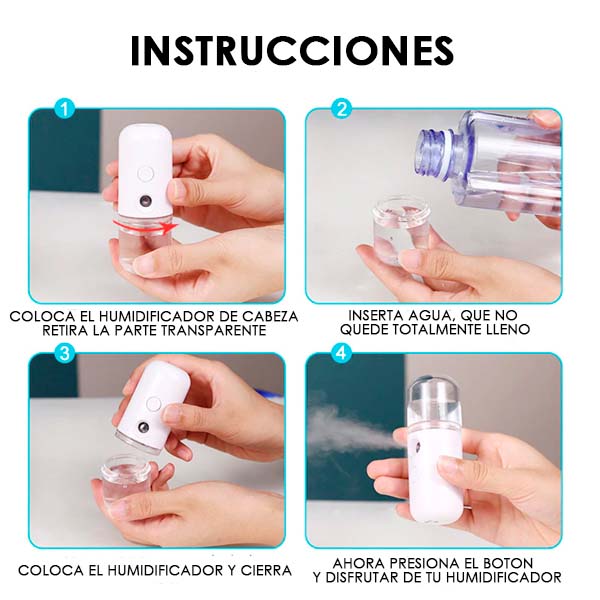 INSTRUCCIONES

1

COLOCA EL HUMIDIFICADOR DE CABEZA RETIRA LA PARTE TRANSPARENTE

2

INSERTA AGUA, QUE NO QUEDE TOTALMENTE LLENO

3

COLOCA EL HUMIDIFICADOR Y CIERRA

4

AHORA PRESIONA EL BOTON Y DISFRUTAR DE TU HUMIDIFICADOR