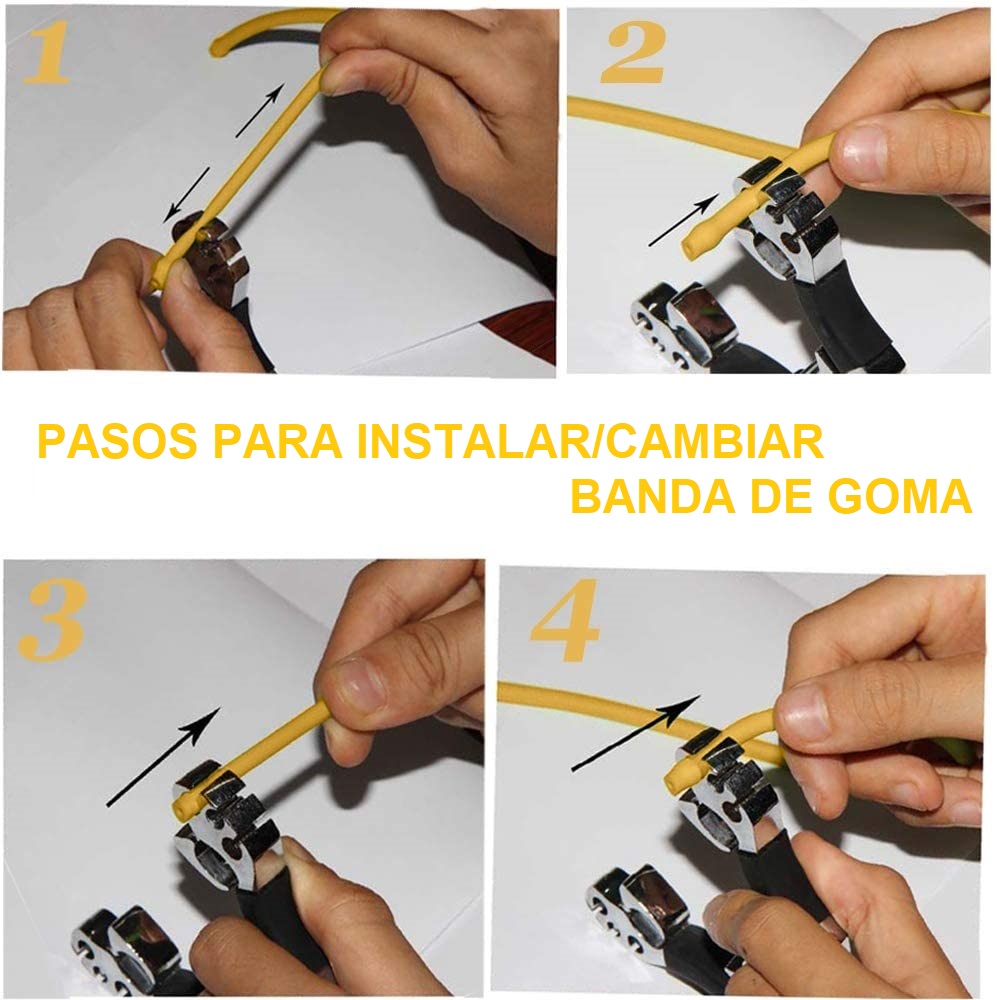 1

2

PASOS PARA INSTALAR/CAMBIAR BANDA DE GOMA

3

4