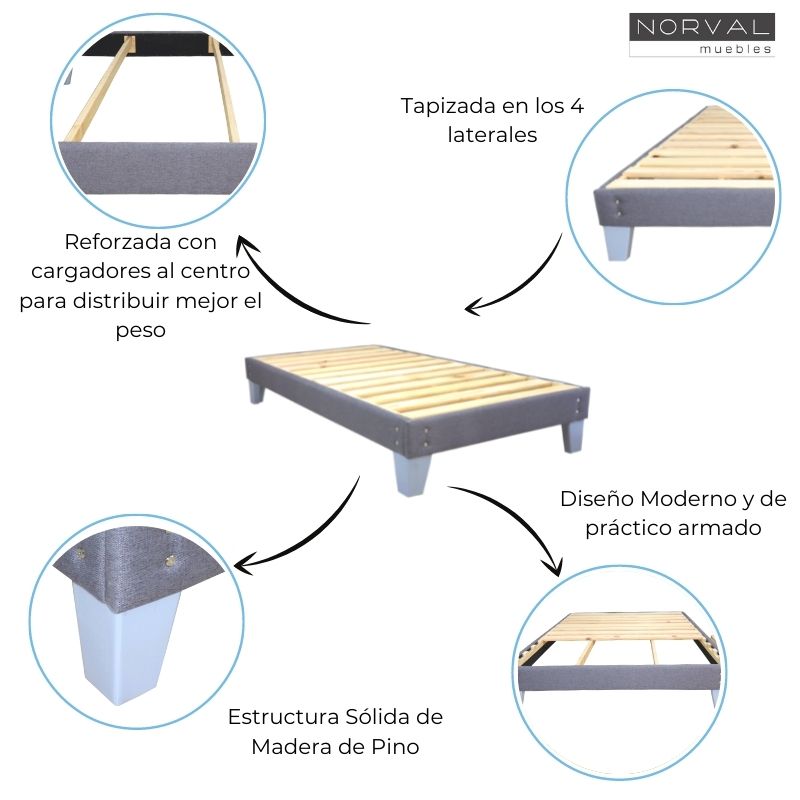 NORVAL
muebles

Tapizada en los 4 laterales

Reforzada con cargadores al centro para distribuir mejor el peso

Diseño Moderno y de práctico armado

Estructura Sólida de Madera de Pino