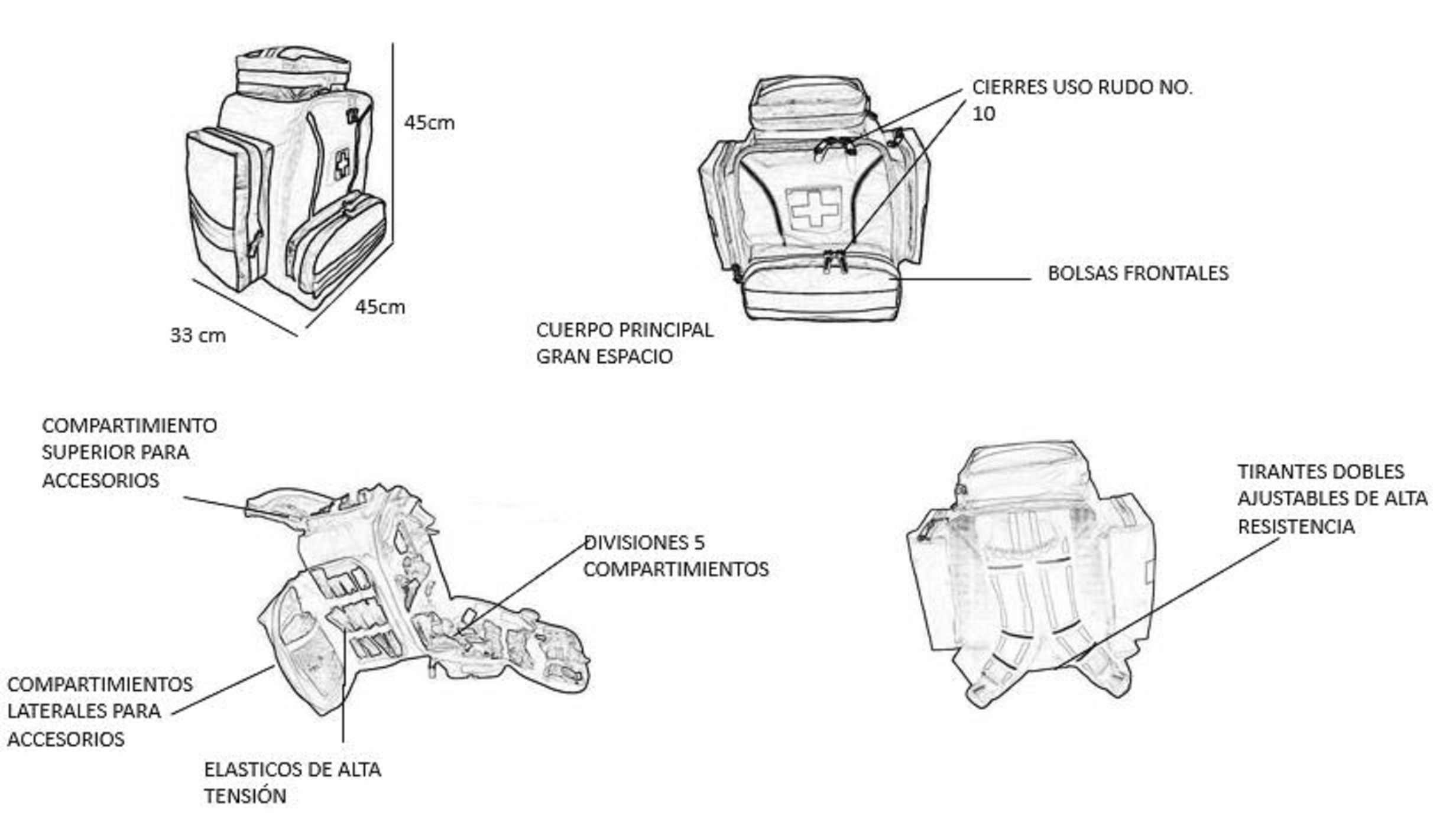 45cm

45cm

33 cm

CIERRES USO RUDO NO. 10

BOLSAS FRONTALES

CUERPO PRINCIPAL GRAN ESPACIO

COMPARTIMIENTO SUPERIOR PARA ACCESORIOS

DIVISIONES 5 COMPARTIMIENTOS

COMPARTIMIENTOS LATERALES PARA ACCESORIOS

ELASTICOS DE ALTA TENSIÓN

TIRANTES DOBLES AJUSTABLES DE ALTA RESISTENCIA