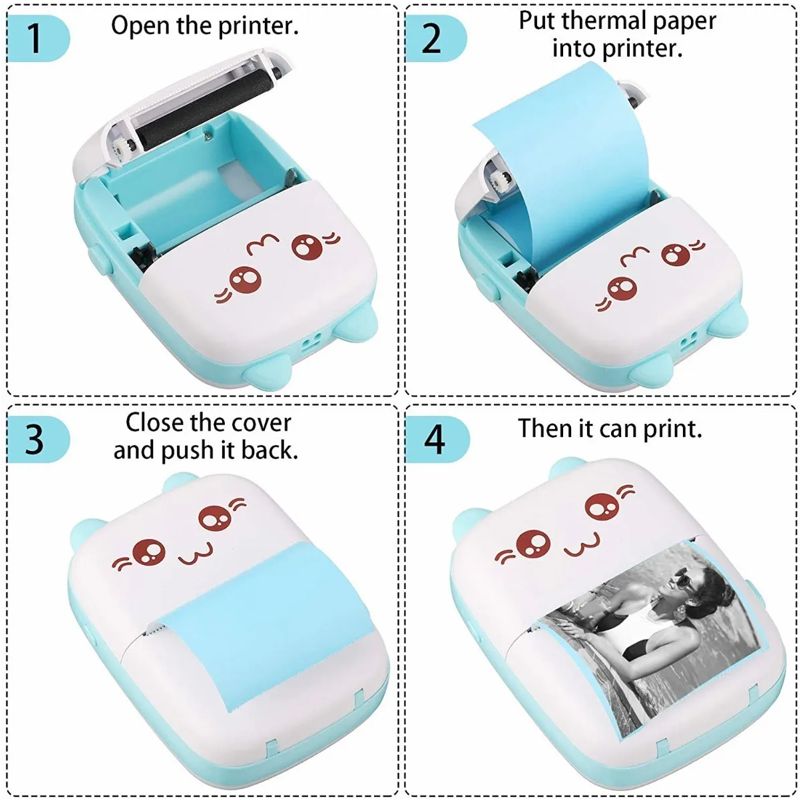 1 Open the printer.

2 Put thermal paper into printer.

3 Close the cover and push it back.

4 Then it can print.