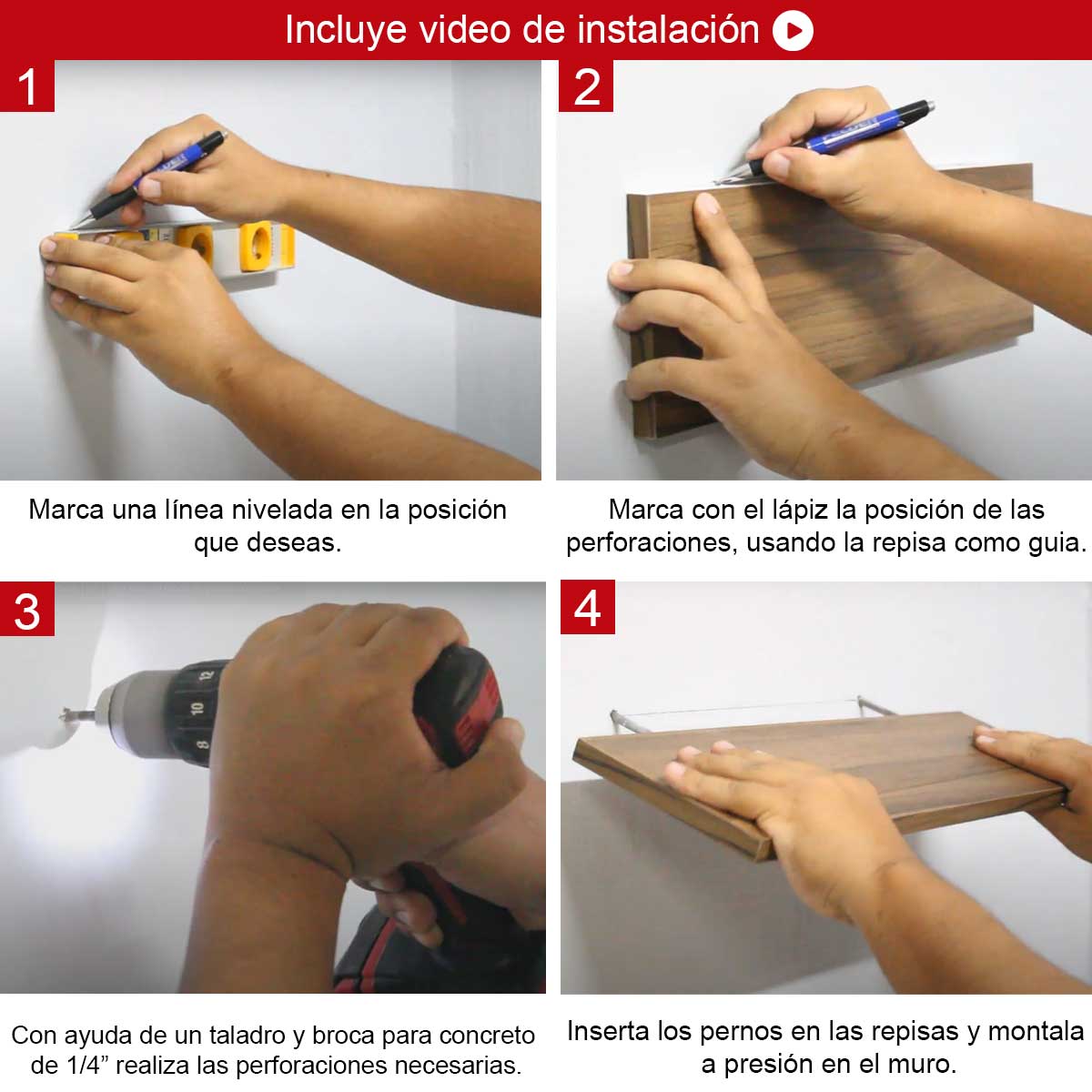 Incluye video de instalación

1

Marca una línea nivelada en la posición que deseas.

2

Marca con el lápiz la posición de las perforaciones, usando la repisa como guia.

3

12
10
8

Con ayuda de un taladro y broca para concreto de 1/4” realiza las perforaciones necesarias.

4

Inserta los pernos en las repisas y montala a presión en el muro.