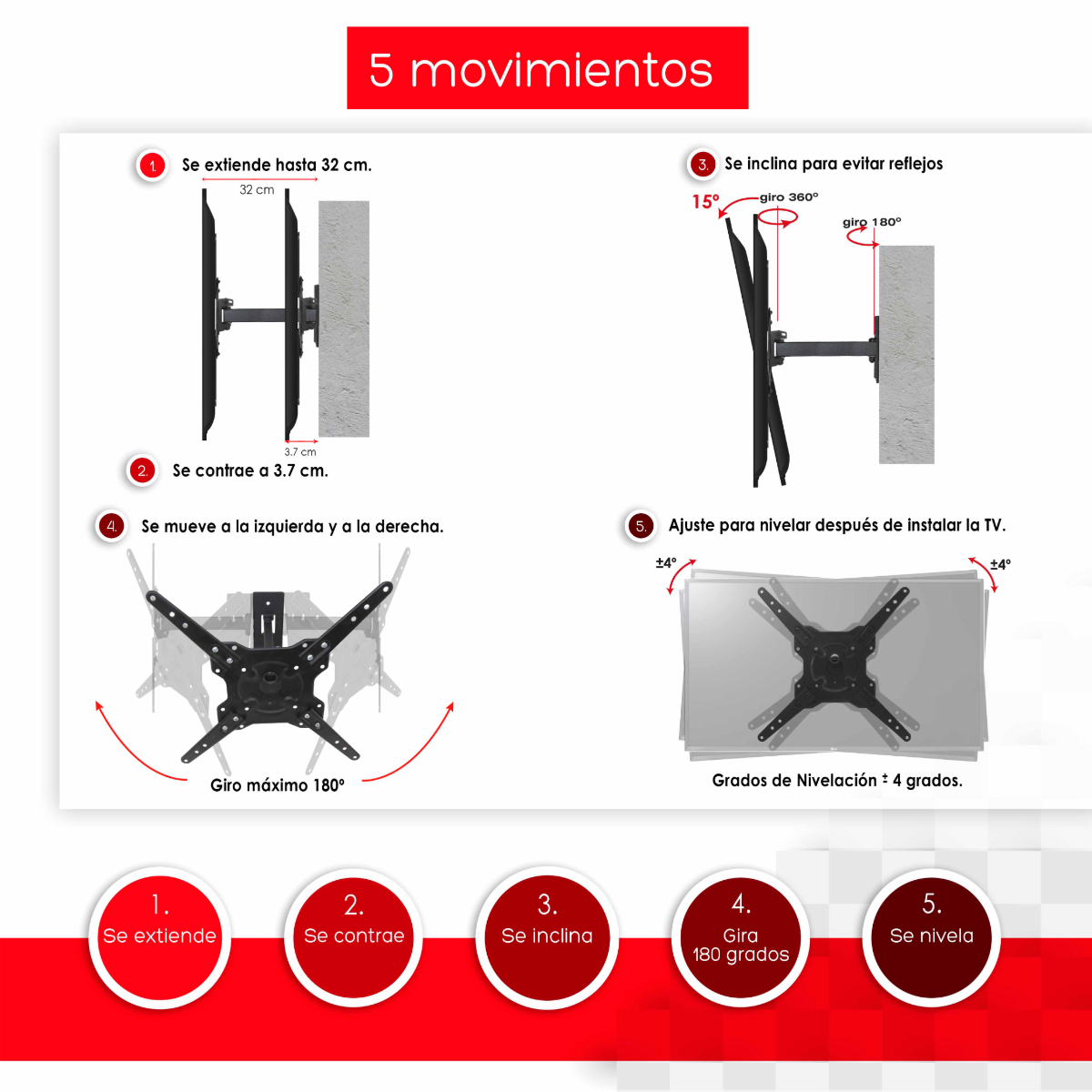 5 movimientos

1. Se extiende hasta 32 cm.

32 cm

3.7 cm

2. Se contrae a 3.7 cm.

3. Se inclina para evitar reflejos

15°

giro 360°

giro 180°

4. Se mueve a la izquierda y a la derecha.

Giro máximo 180°

5. Ajuste para nivelar después de instalar la TV.

±4°

±4°

Grados de Nivelación ± 4 grados.

1. Se extiende

2. Se contrae

3. Se inclina

4. Gira 180 grados

5. Se nivela