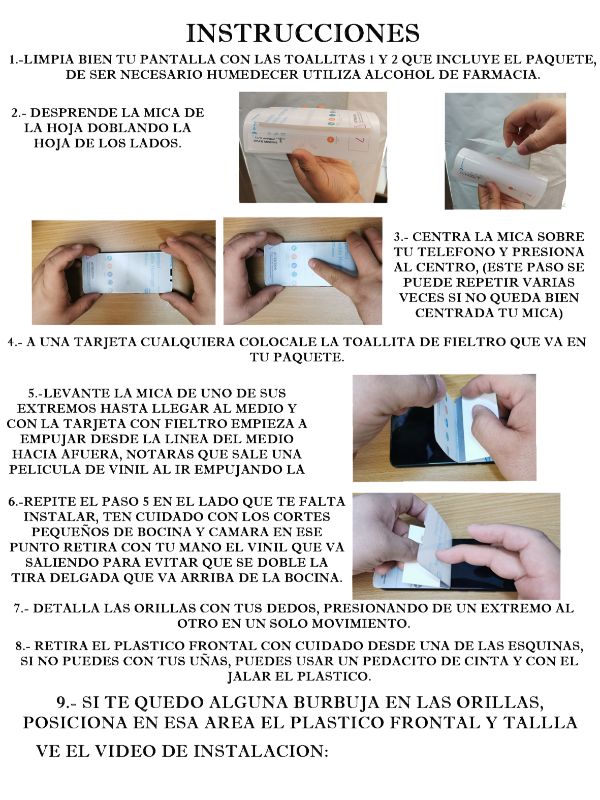 INSTRUCCIONES

1.-LIMPIA BIEN TU PANTALLA CON LAS TOALLITAS 1 Y 2 QUE INCLUYE EL PAQUETE, DE SER NECESARIO HUMEDECER UTILIZA ALCOHOL DE FARMACIA.

2.- DESPRENDE LA MICA DE LA HOJA DOBLANDO LA HOJA DE LOS LADOS.

3.- CENTRA LA MICA SOBRE TU TELEFONO Y PRESIONA AL CENTRO, (ESTE PASO SE PUEDE REPETIR VARIAS VECES SI NO QUEDA BIEN CENTRADA TU MICA)

4.- A UNA TARJETA CUALQUIERA COLOCALE LA TOALLITA DE FIELTRO QUE VA EN TU PAQUETE.

5.-LEVANTE LA MICA DE UNO DE SUS EXTREMOS HASTA LLEGAR AL MEDIO Y CON LA TARJETA CON FIELTRO EMPIEZA A EMPUJAR DESDE LA LINEA DEL MEDIO HACIA AFUERA, NOTARAS QUE SALE UNA PELICULA DE VINIL AL IR EMPUJANDO LA

6.-REPITE EL PASO 5 EN EL LADO QUE TE FALTA INSTALAR, TEN CUIDADO CON LOS CORTES PEQUEÑOS DE BOCINA Y CAMARA EN ESE PUNTO RETIRA CON TU MANO EL VINIL QUE VA SALIENDO PARA EVITAR QUE SE DOBLE LA TIRA DELGADA QUE VA ARRIBA DE LA BOCINA.

7.- DETALLA LAS ORILLAS CON TUS DEDOS, PRESIONANDO DE UN EXTREMO AL OTRO EN UN SOLO MOVIMIENTO.

8.- RETIRA EL PLASTICO FRONTAL CON CUIDADO DESDE UNA DE LAS ESQUINAS, SI NO PUEDES CON TUS UÑAS, PUEDES USAR UN PEDACITO DE CINTA Y CON EL JALAR EL PLASTICO.

9.- SI TE QUEDO ALGUNA BURBUJA EN LAS ORILLAS, POSICIONA EN ESA AREA EL PLASTICO FRONTAL Y TALLLA

VE EL VIDEO DE INSTALACION: