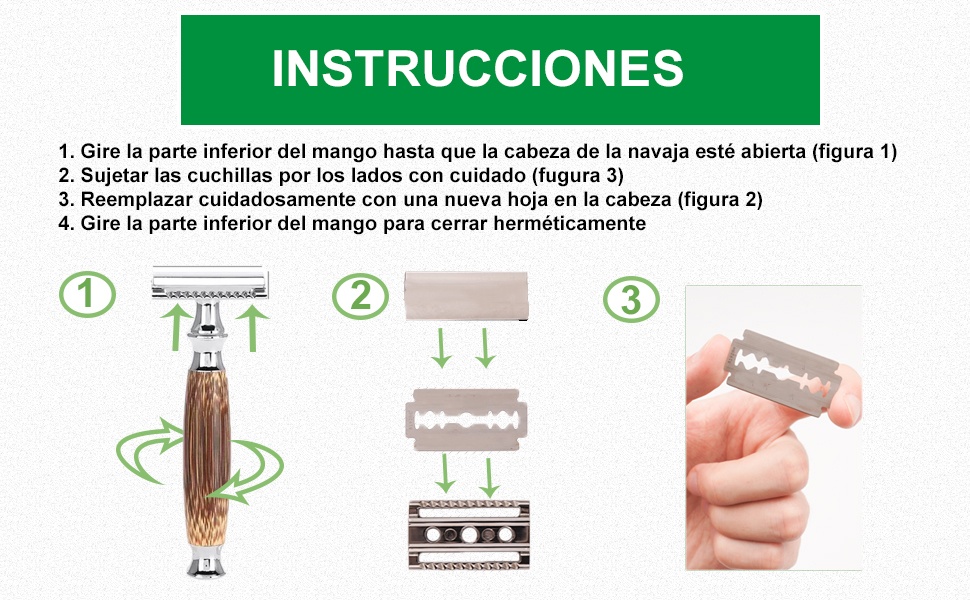 INSTRUCCIONES

1. Gire la parte inferior del mango hasta que la cabeza de la navaja esté abierta (figura 1)
2. Sujetar las cuchillas por los lados con cuidado (fugura 3)
3. Reemplazar cuidadosamente con una nueva hoja en la cabeza (figura 2)
4. Gire la parte inferior del mango para cerrar herméticamente

1

2

3