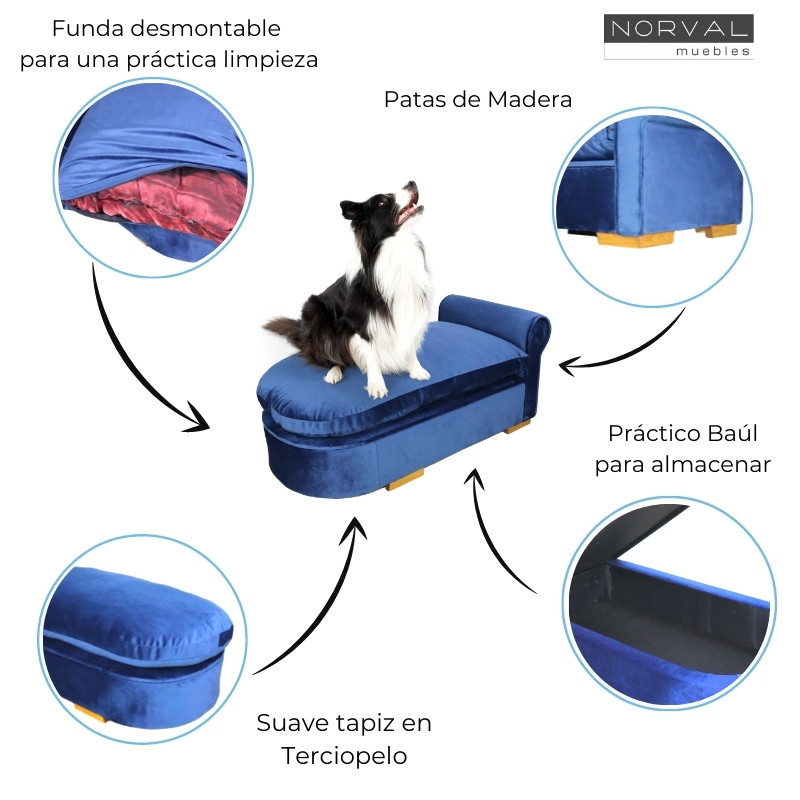 Funda desmontable para una práctica limpieza

NORVAL
muebles

Patas de Madera

Práctico Baúl para almacenar

Suave tapiz en Terciopelo