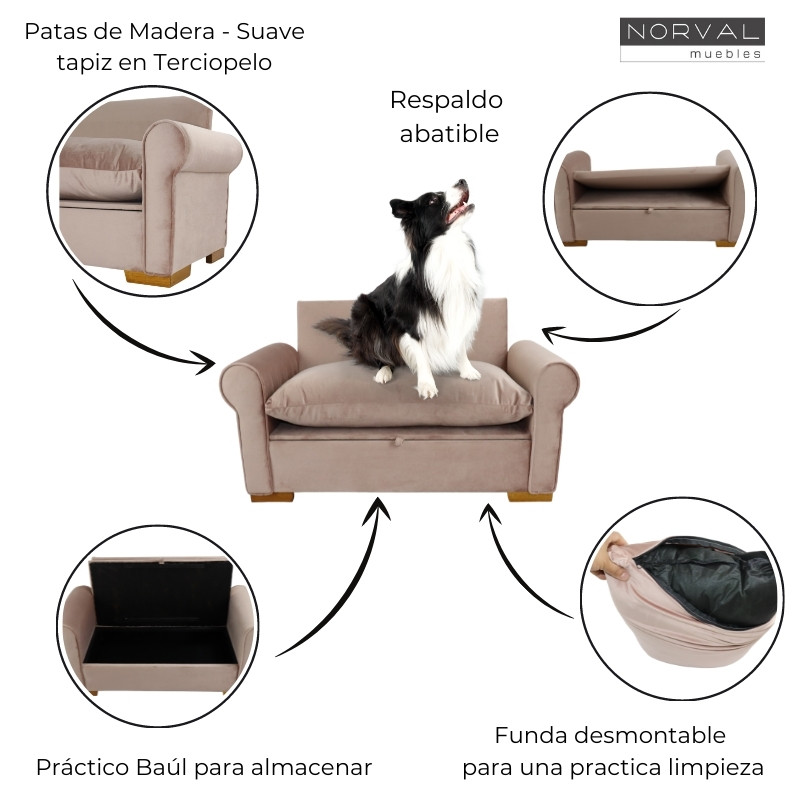 Patas de Madera - Suave tapiz en Terciopelo

NORVAL
muebles

Respaldo abatible

Práctico Baúl para almacenar

Funda desmontable para una practica limpieza