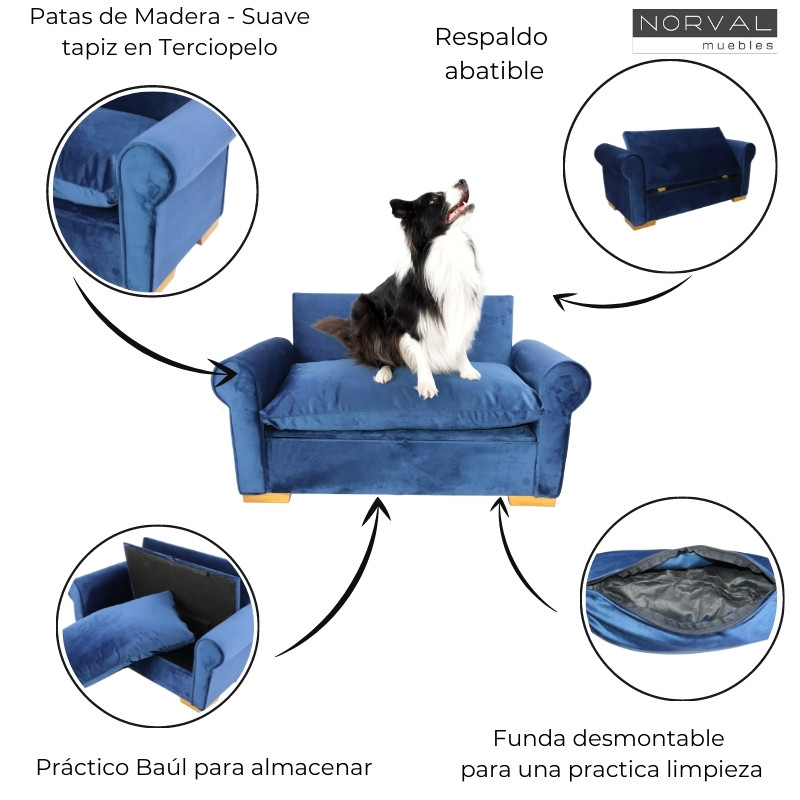 Patas de Madera - Suave tapiz en Terciopelo

Respaldo abatible

NORVAL
muebles

Práctico Baúl para almacenar

Funda desmontable para una practica limpieza