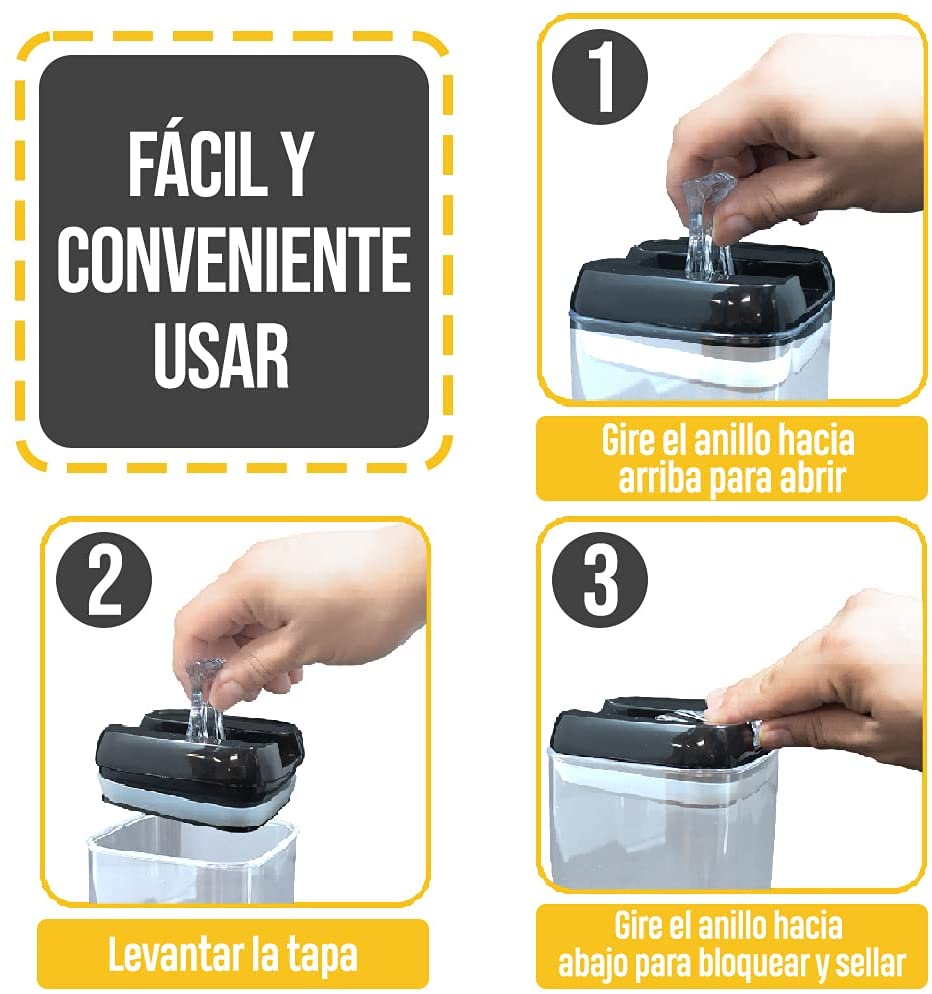 FÁCIL Y CONVENIENTE USAR

1

Gire el anillo hacia arriba para abrir

2

Levantar la tapa

3

Gire el anillo hacia abajo para bloquear y sellar