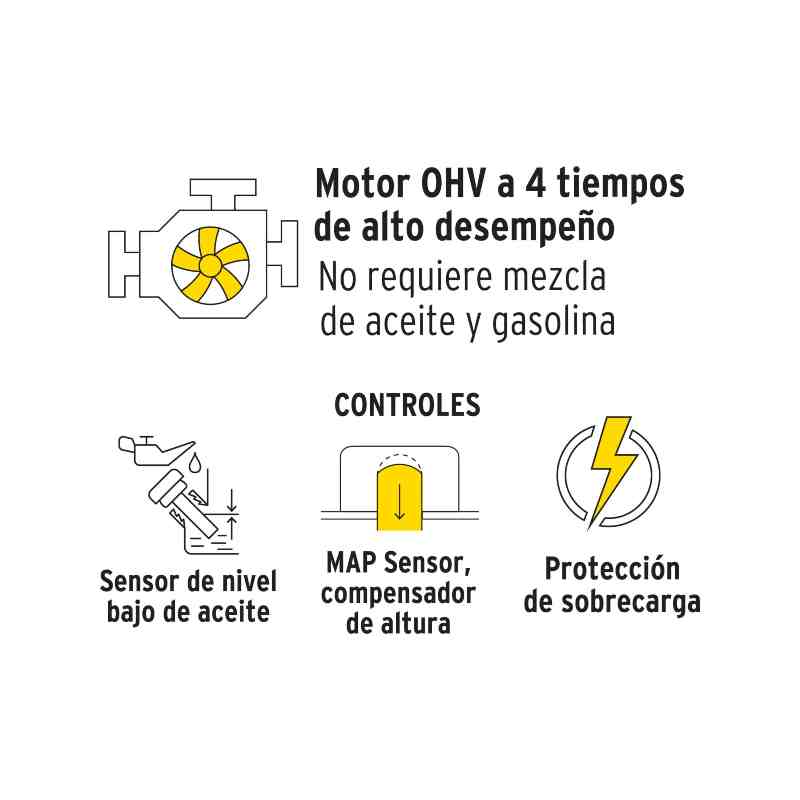 Motor OHV a 4 tiempos de alto desempeño
No requiere mezcla de aceite y gasolina

CONTROLES

Sensor de nivel bajo de aceite

MAP Sensor, compensador de altura

Protección de sobrecarga