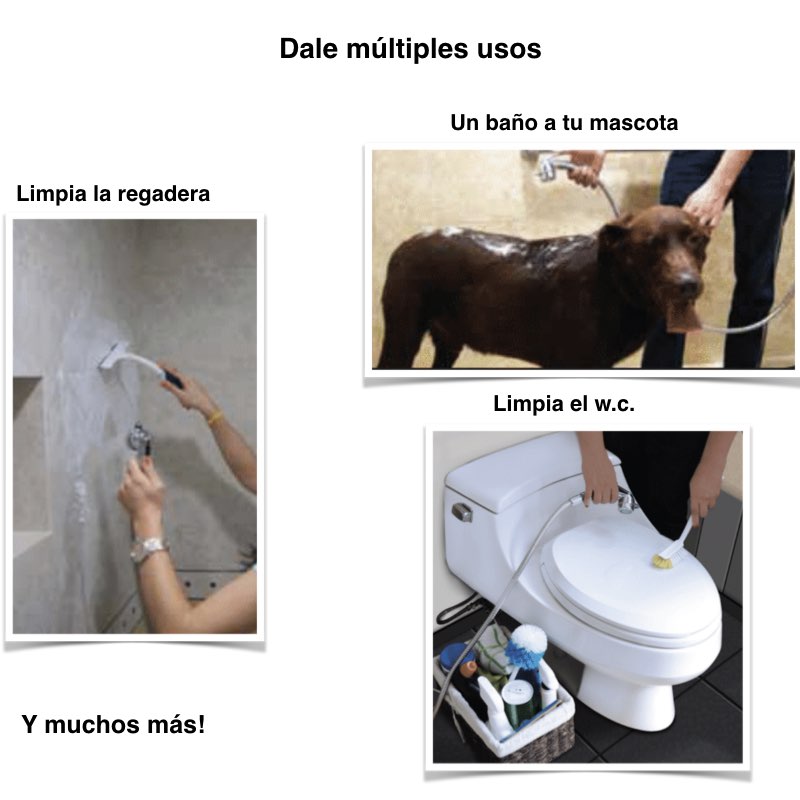 Dale múltiples usos

Un baño a tu mascota

Limpia la regadera

Limpia el w.c.

Y muchos más!