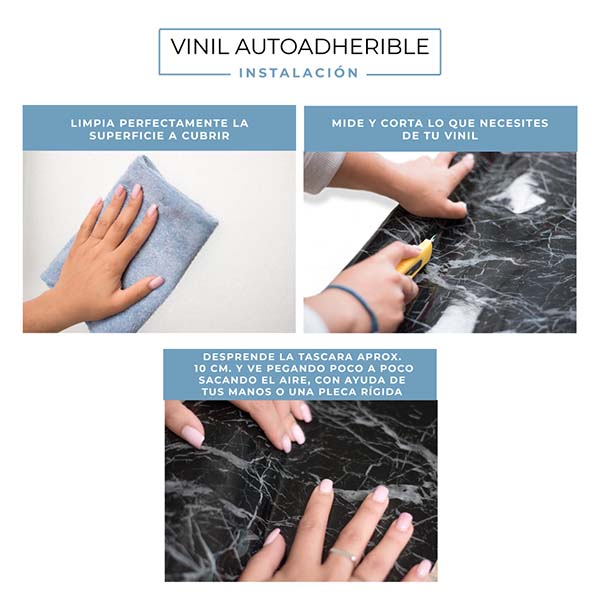 VINIL AUTOADHERIBLE
INSTALACIÓN

LIMPIA PERFECTAMENTE LA SUPERFICIE A CUBRIR

MIDE Y CORTA LO QUE NECESITES DE TU VINIL

DESPRENDE LA TASCARA APROX. 10 CM. Y VE PEGANDO POCO A POCO SACANDO EL AIRE, CON AYUDA DE TUS MANOS O UNA PLECA RÍGIDA