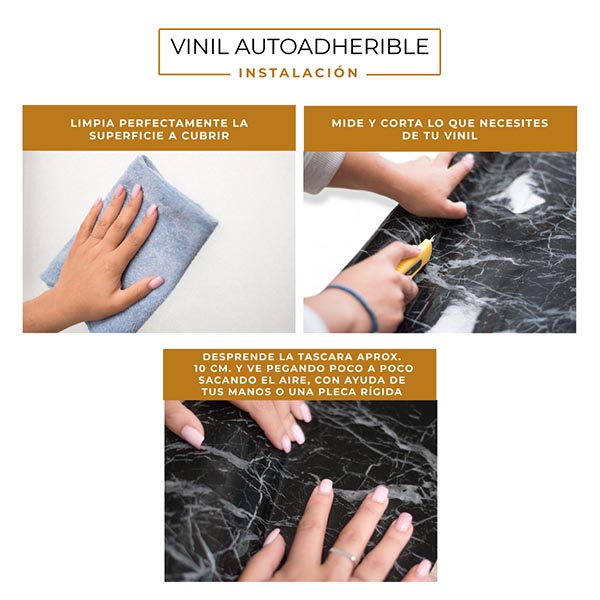 VINIL AUTOADHERIBLE

INSTALACIÓN

LIMPIA PERFECTAMENTE LA SUPERFICIE A CUBRIR

MIDE Y CORTA LO QUE NECESITES DE TU VINIL

DESPRENDE LA TASCARA APROX. 10 CM. Y VE PEGANDO POCO A POCO SACANDO EL AIRE, CON AYUDA DE TUS MANOS O UNA PLECA RÍGIDA