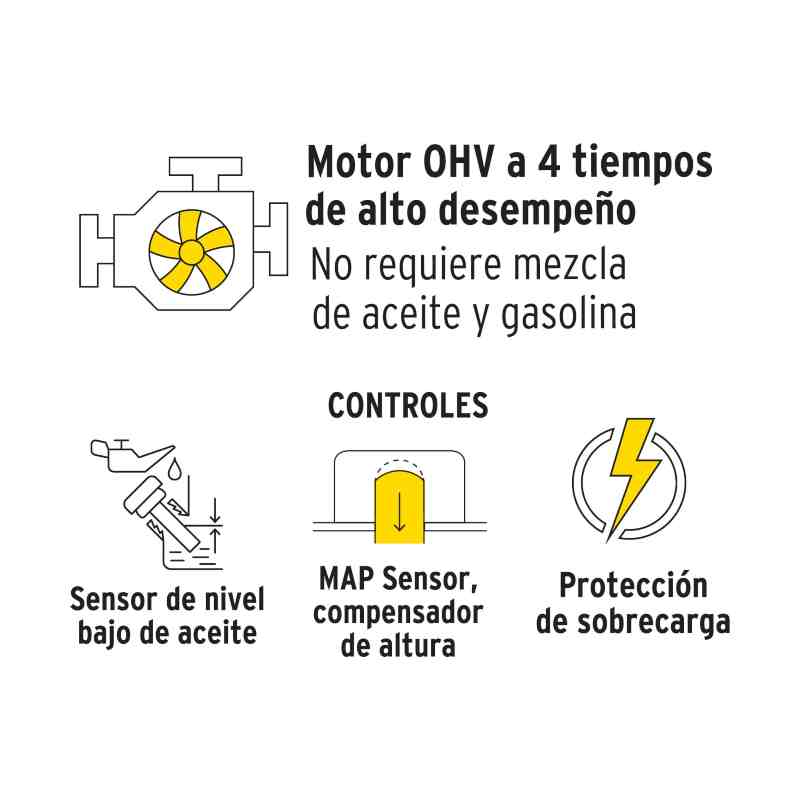 Motor OHV a 4 tiempos de alto desempeño
No requiere mezcla de aceite y gasolina

CONTROLES

Sensor de nivel bajo de aceite

MAP Sensor, compensador de altura

Protección de sobrecarga