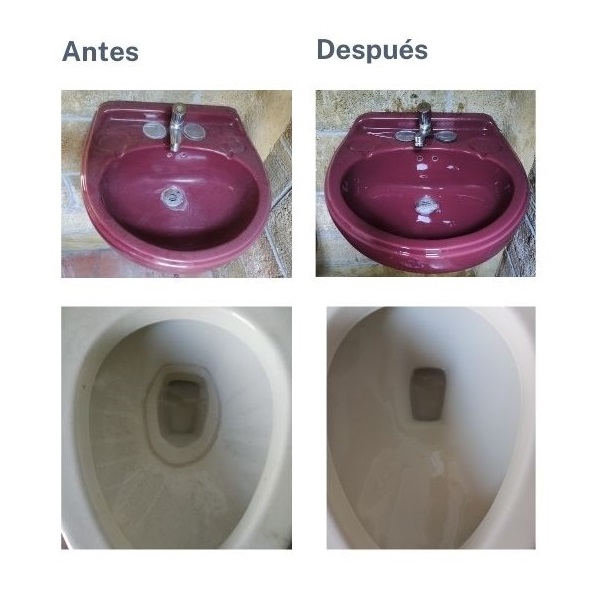 Antes

Después