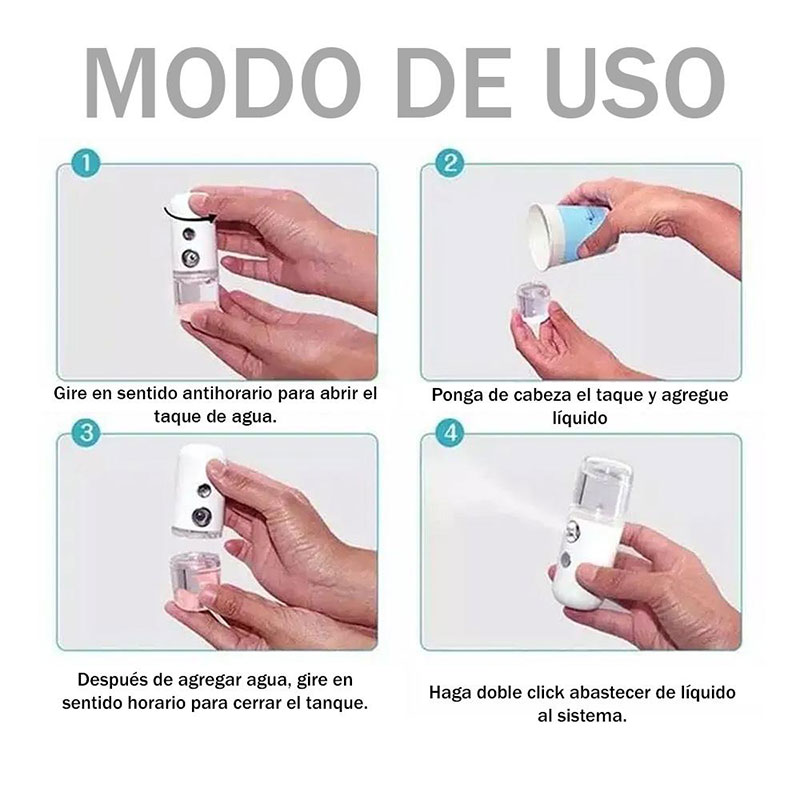 MODO DE USO

1

Gire en sentido antihorario para abrir el taque de agua.

2

Ponga de cabeza el taque y agregue líquido

3

Después de agregar agua, gire en sentido horario para cerrar el tanque.

4

Haga doble click abastecer de líquido al sistema.