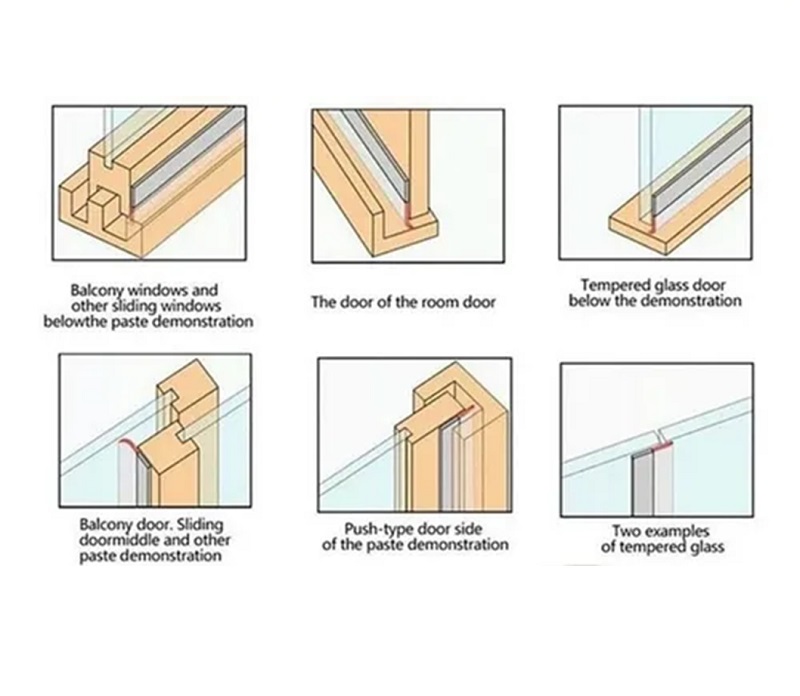 Balcony windows and other sliding windows belowthe paste demonstration

The door of the room door

Tempered glass door below the demonstration

Balcony door. Sliding doormiddle and other paste demonstration

Push-type door side of the paste demonstration

Two examples of tempered glass