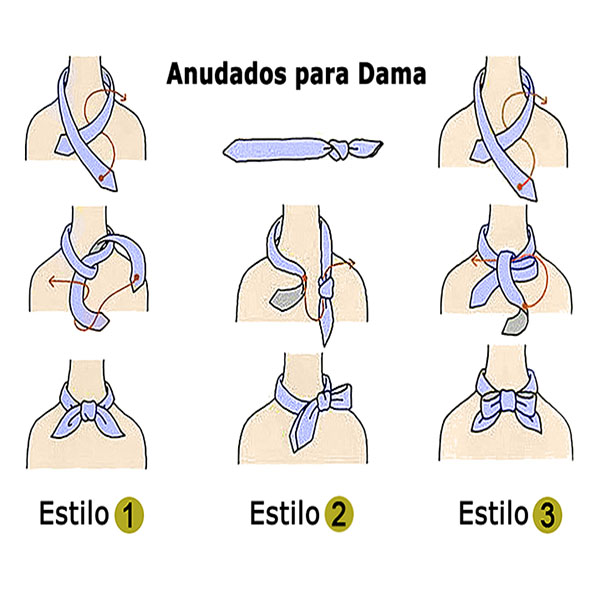 Anudados para Dama

Estilo 1

Estilo 2

Estilo 3