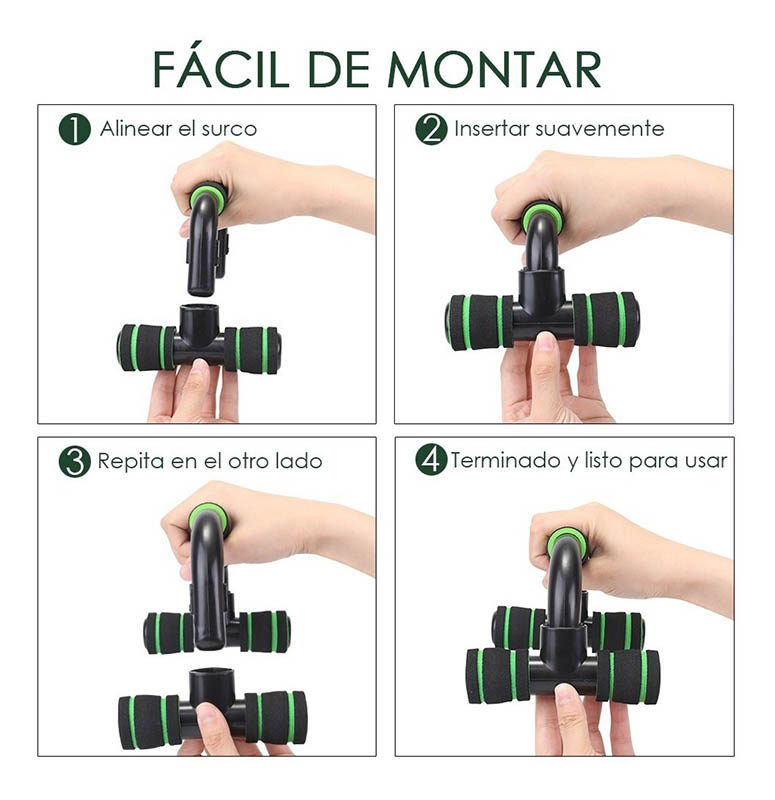 FÁCIL DE MONTAR

1 Alinear el surco

2 Insertar suavemente

3 Repita en el otro lado

4 Terminado y listo para usar