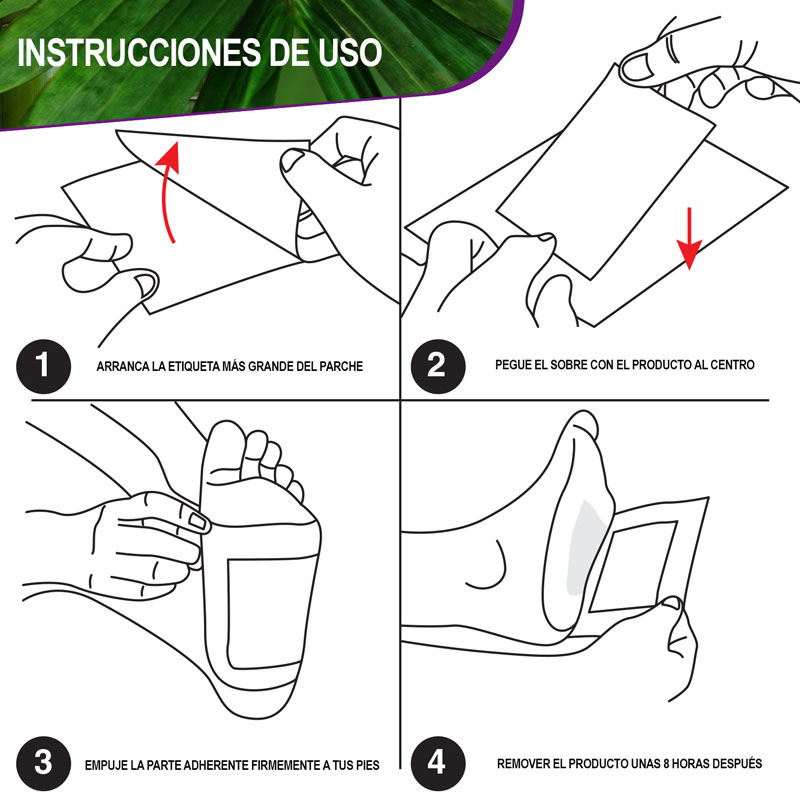 INSTRUCCIONES DE USO

1 ARRANCA LA ETIQUETA MÁS GRANDE DEL PARCHE

2 PEGUE EL SOBRE CON EL PRODUCTO AL CENTRO

3 EMPUJE LA PARTE ADHERENTE FIRMEMENTE A TUS PIES

4 REMOVER EL PRODUCTO UNAS 8 HORAS DESPUÉS