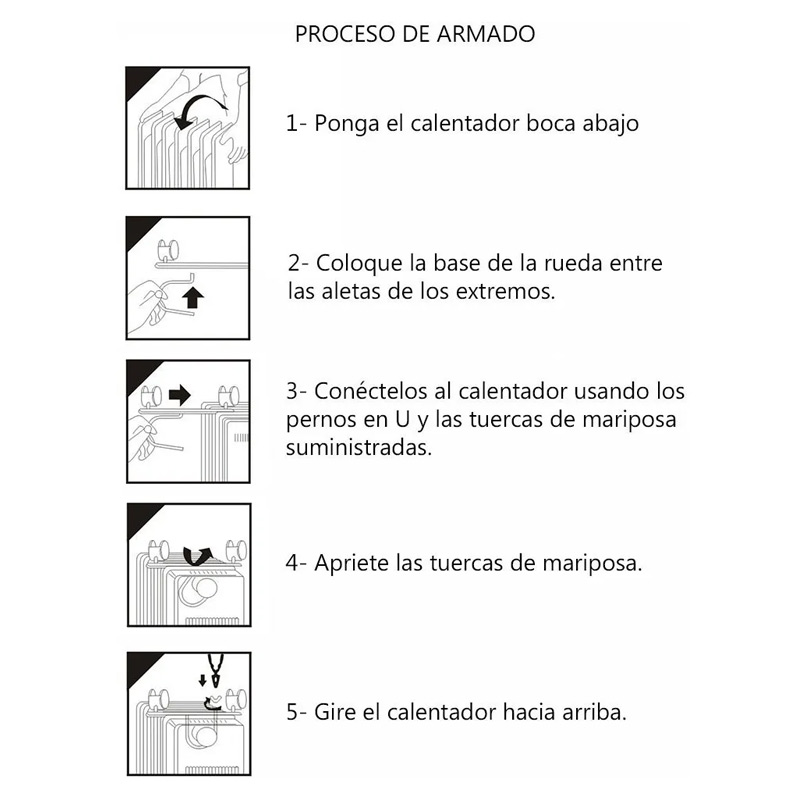 PROCESO DE ARMADO

1- Ponga el calentador boca abajo

2- Coloque la base de la rueda entre las aletas de los extremos.

3- Conéctelos al calentador usando los pernos en U y las tuercas de mariposa suministradas.

4- Apriete las tuercas de mariposa.

5- Gire el calentador hacia arriba.