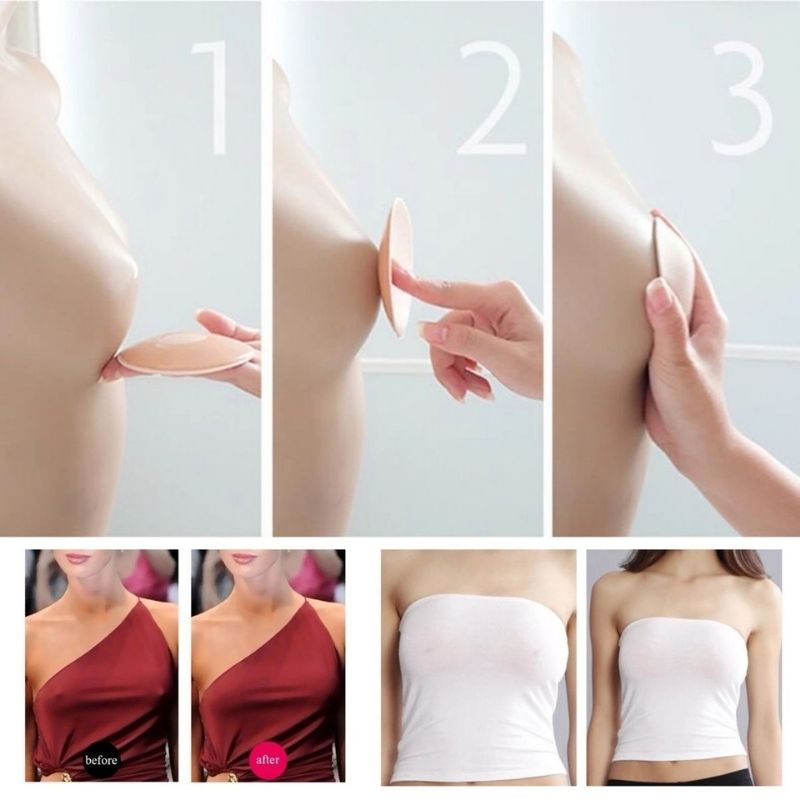 1

2

3

before

after