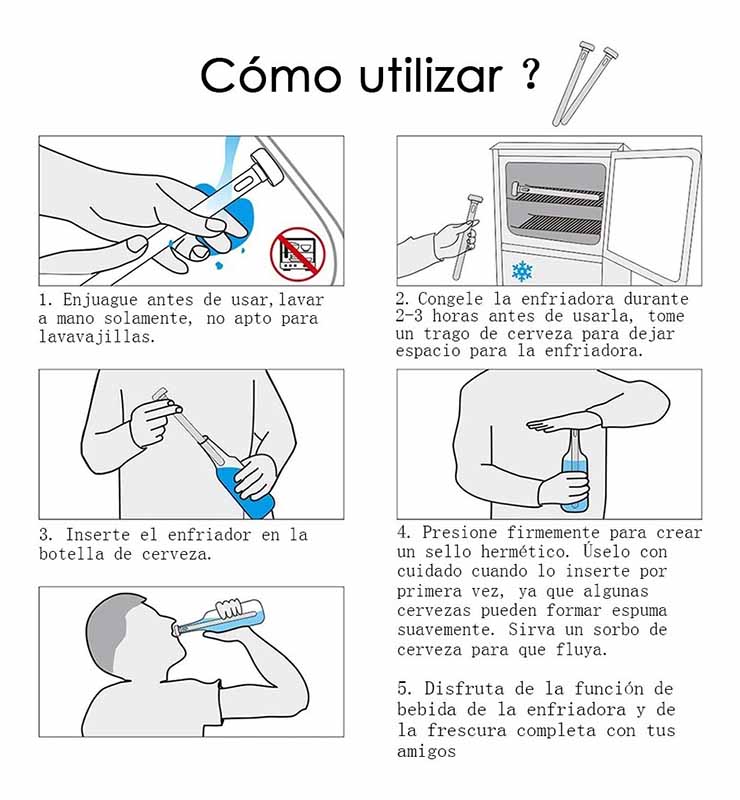 Cómo utilizar ?

1. Enjuague antes de usar, lavar a mano solamente, no apto para lavavajillas.

2. Congele la enfriadora durante 2-3 horas antes de usarla, tome un trago de cerveza para dejar espacio para la enfriadora.

3. Inserte el enfriador en la botella de cerveza.

4. Presione firmemente para crear un sello hermético. Úselo con cuidado cuando lo inserte por primera vez, ya que algunas cervezas pueden formar espuma suavemente. Sirva un sorbo de cerveza para que fluya.

5. Disfruta de la función de bebida de la enfriadora y de la frescura completa con tus amigos