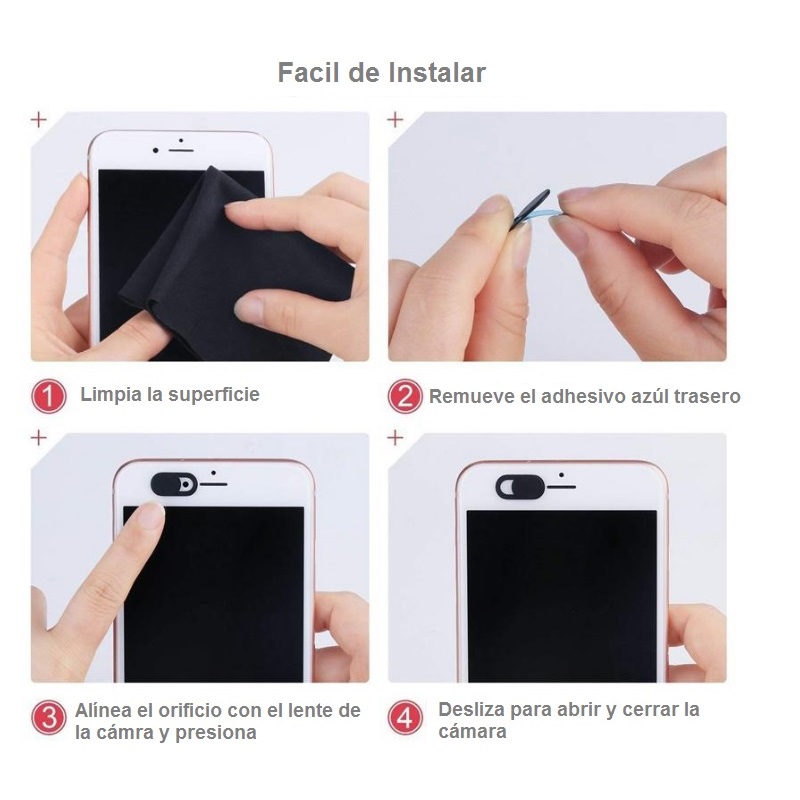 Facil de Instalar

1 Limpia la superficie

2 Remueve el adhesivo azúl trasero

3 Alínea el orificio con el lente de la cámra y presiona

4 Desliza para abrir y cerrar la cámara