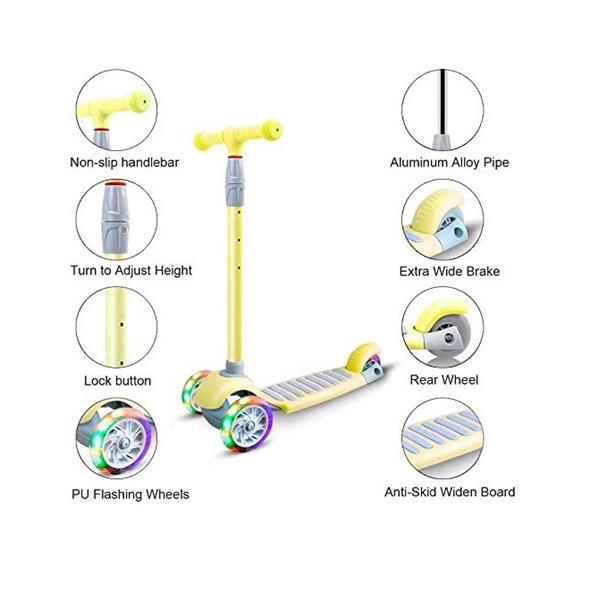 Non-slip handlebar

Turn to Adjust Height

Lock button

PU Flashing Wheels

Aluminum Alloy Pipe

Extra Wide Brake

Rear Wheel

Anti-Skid Widen Board