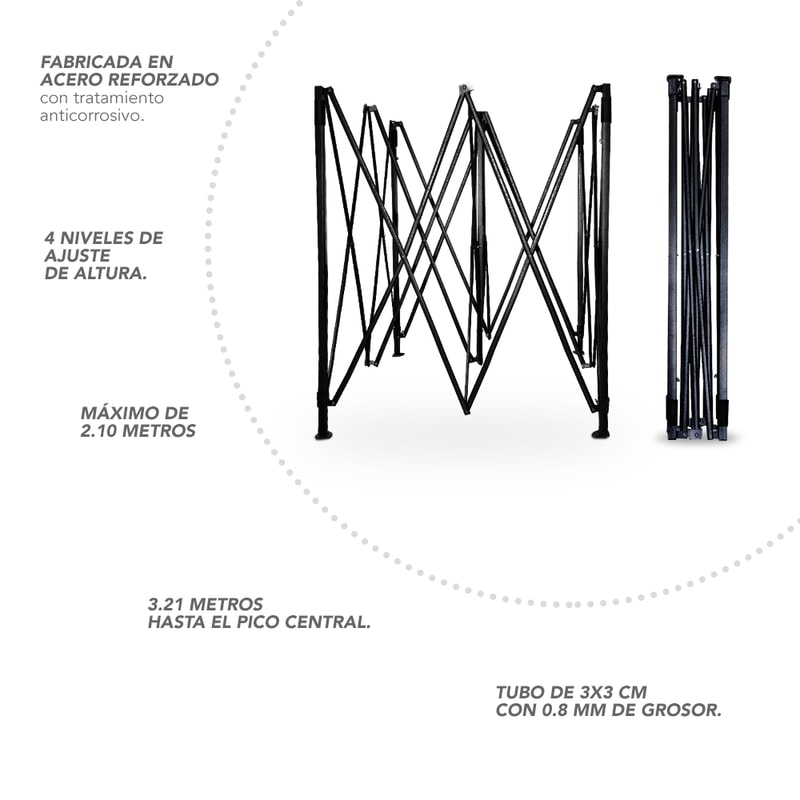 FABRICADA EN ACERO REFORZADO con tratamiento anticorrosivo.

4 NIVELES DE AJUSTE DE ALTURA.

MÁXIMO DE 2.10 METROS

3.21 METROS HASTA EL PICO CENTRAL.

TUBO DE 3X3 CM CON 0.8 MM DE GROSOR.