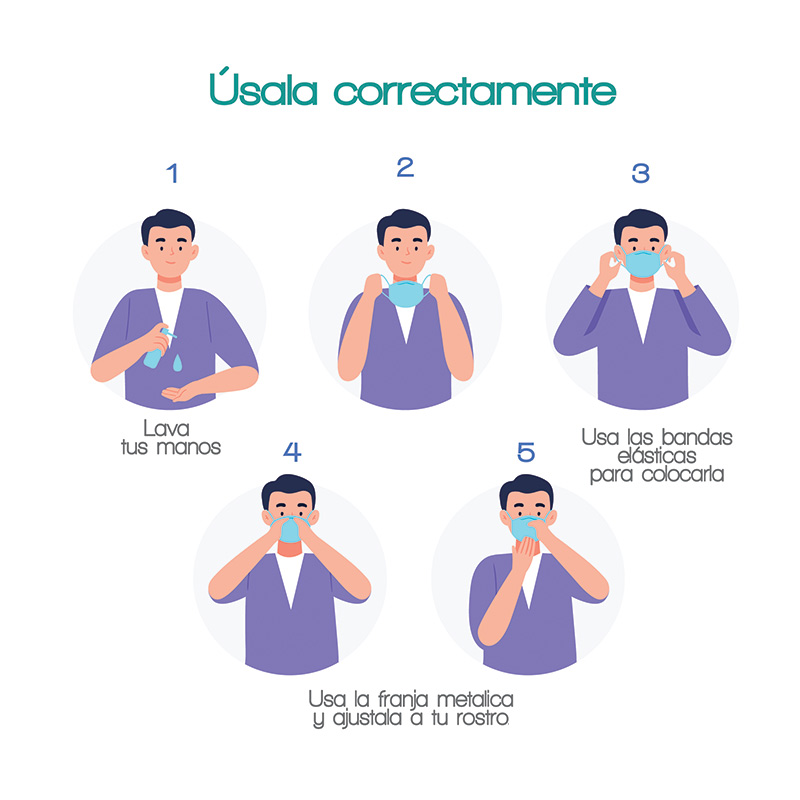 Úsala correctamente

1

Lava tus manos

2

3

Usa las bandas elásticas para colocarla

4

5

Usa la franja metalica y ajustala a tu rostro.