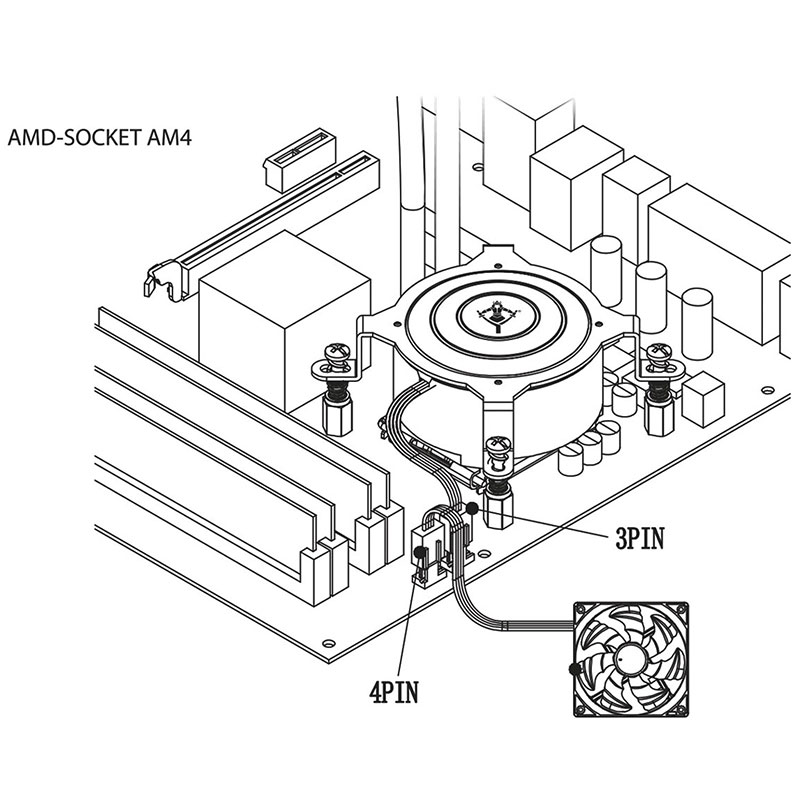 AMD-SOCKET AM4

3PIN

4PIN