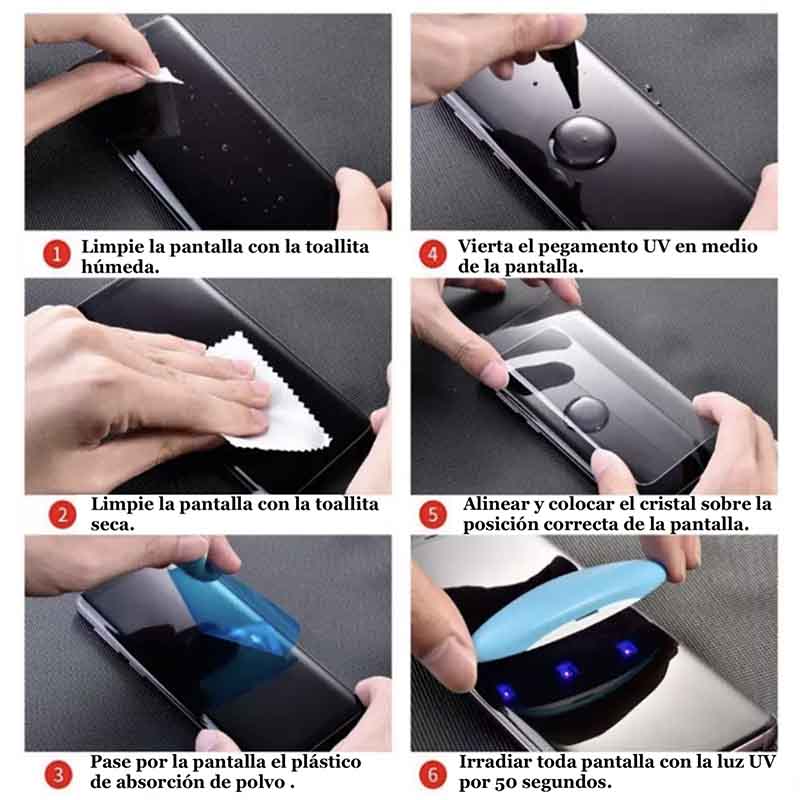 1 Limpie la pantalla con la toallita húmeda.

2 Limpie la pantalla con la toallita seca.

3 Pase por la pantalla el plástico de absorción de polvo .

4 Vierta el pegamento UV en medio de la pantalla.

5 Alinear y colocar el cristal sobre la posición correcta de la pantalla.

6 Irradiar toda pantalla con la luz UV por 50 segundos.