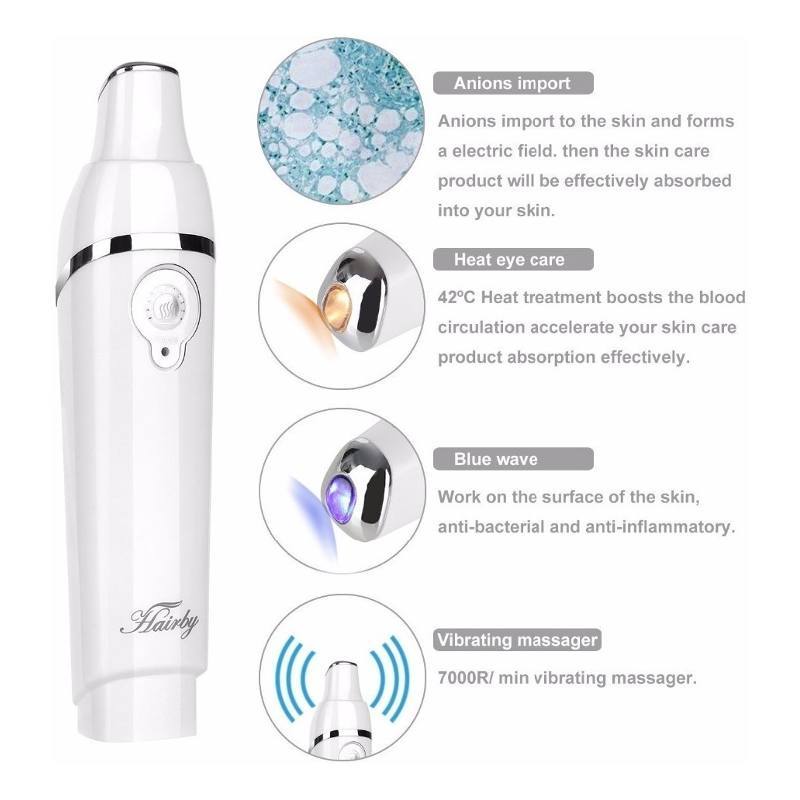 Hairby

Anions import

Anions import to the skin and forms a electric field. then the skin care product will be effectively absorbed into your skin.

Heat eye care

42ºC Heat treatment boosts the blood circulation accelerate your skin care product absorption effectively.

Blue wave

Work on the surface of the skin, anti-bacterial and anti-inflammatory.

Vibrating massager

7000R/ min vibrating massager.