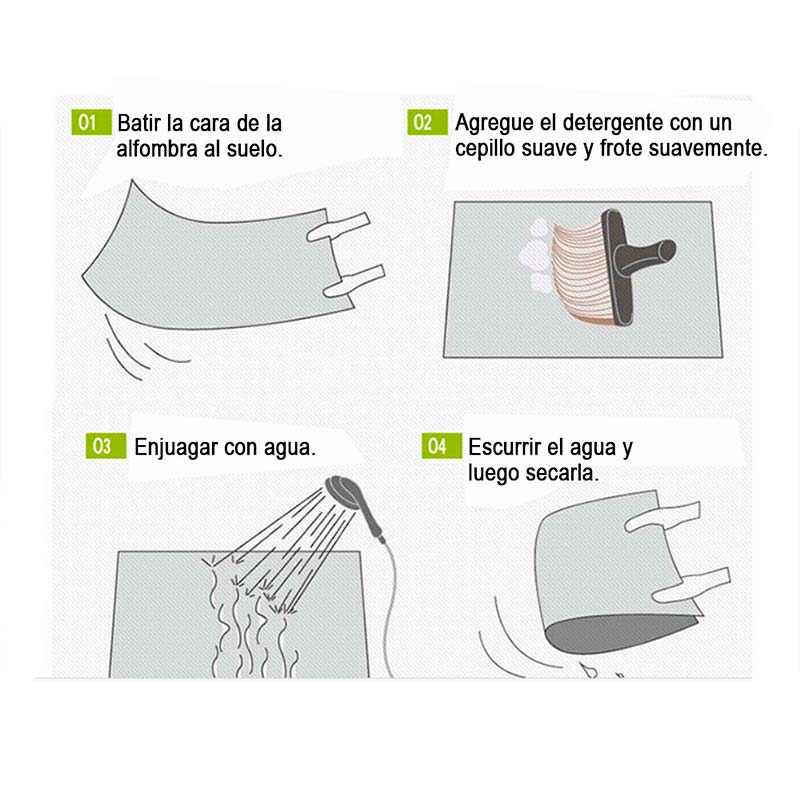 01 Batir la cara de la alfombra al suelo.

02 Agregue el detergente con un cepillo suave y frote suavemente.

03 Enjuagar con agua.

04 Escurrir el agua y luego secarla.