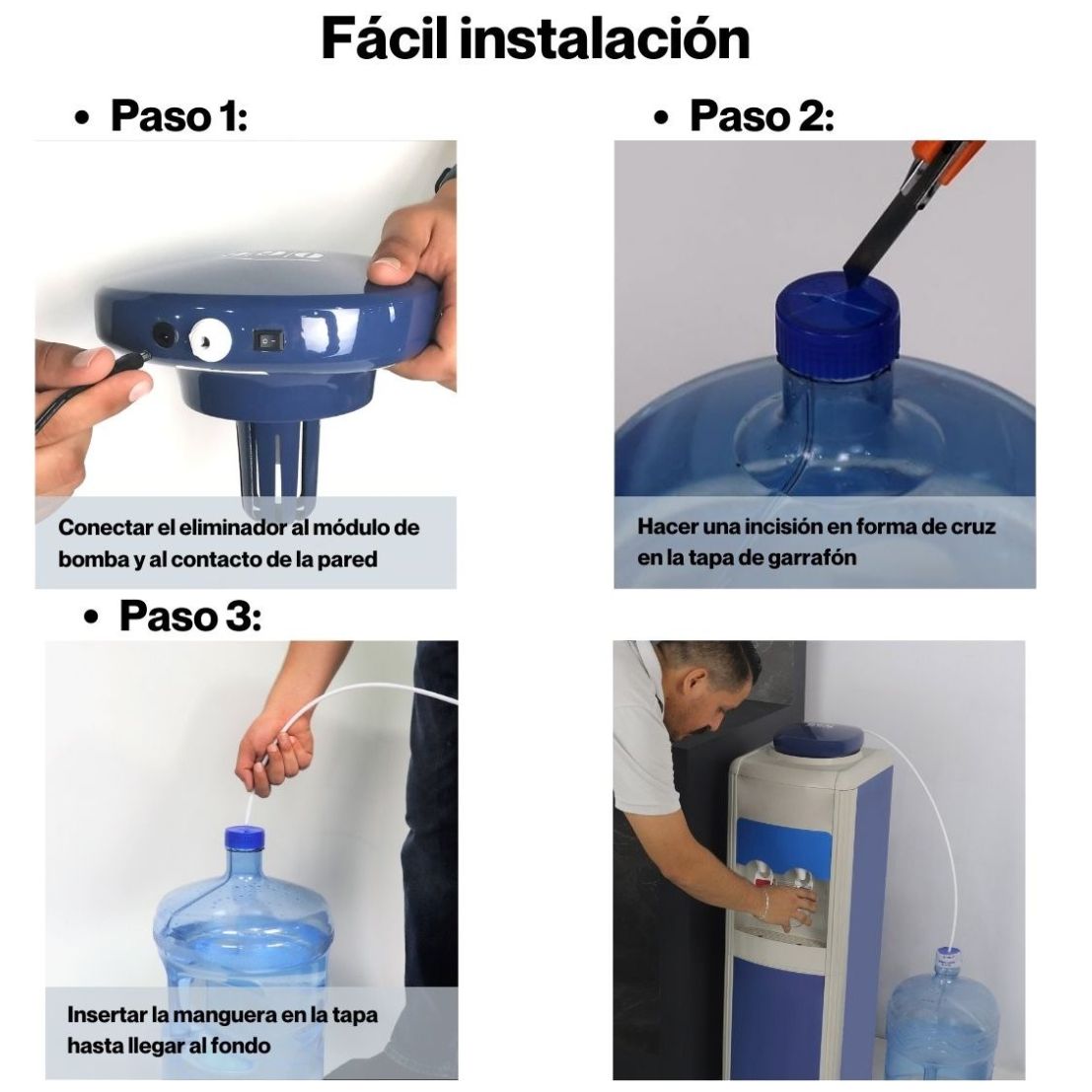 Fácil instalación

• Paso 1:

Conectar el eliminador al módulo de bomba y al contacto de la pared

• Paso 2:

Hacer una incisión en forma de cruz en la tapa de garrafón

• Paso 3:

Insertar la manguera en la tapa hasta llegar al fondo