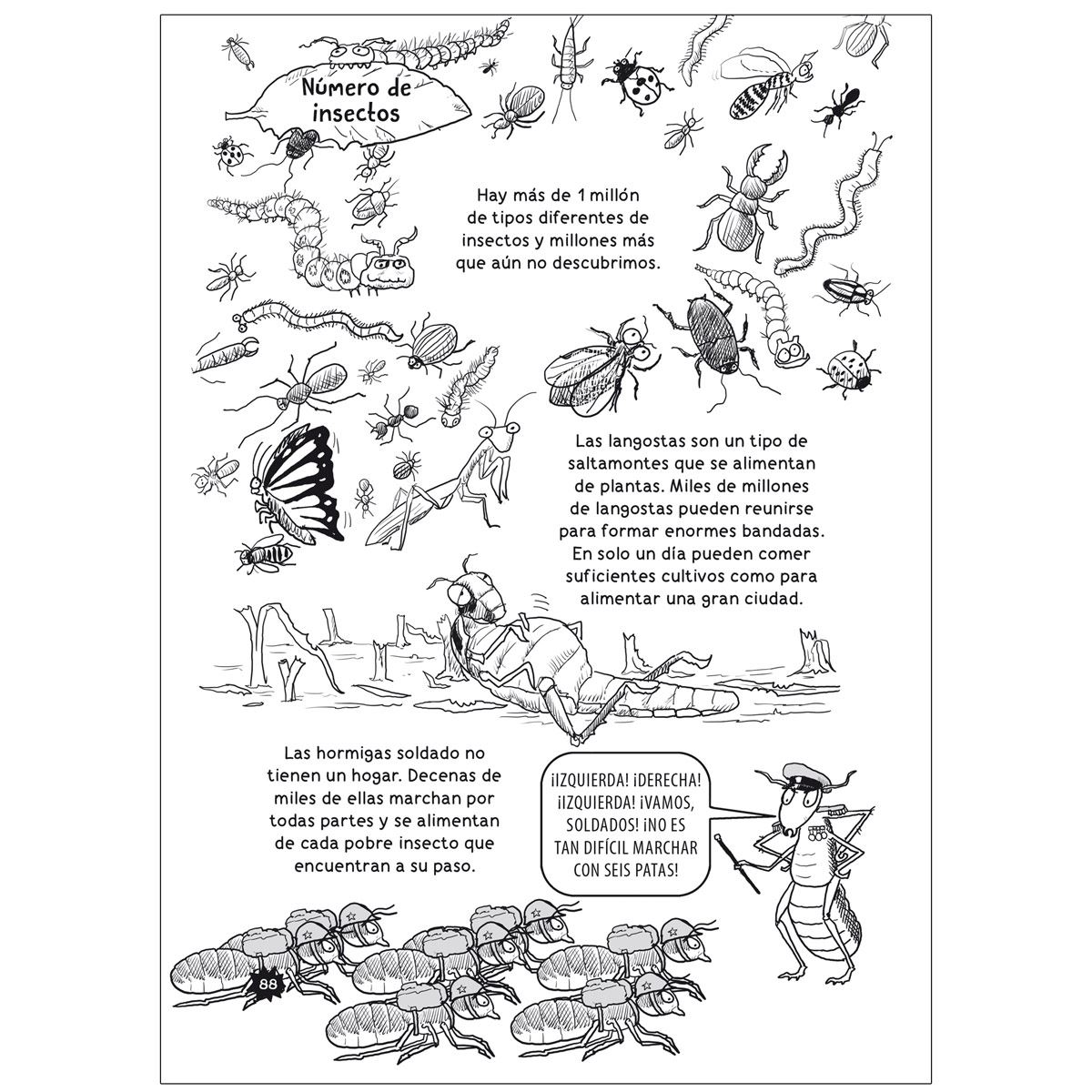 Número de insectos

Hay más de 1 millón de tipos diferentes de insectos y millones más que aún no descubrimos.

Las langostas son un tipo de saltamontes que se alimentan de plantas. Miles de millones de langostas pueden reunirse para formar enormes bandadas. En solo un día pueden comer suficientes cultivos como para alimentar una gran ciudad.

Las hormigas soldado no tienen un hogar. Decenas de miles de ellas marchan por todas partes y se alimentan de cada pobre insecto que encuentran a su paso.

¡IZQUIERDA! ¡DERECHA! ¡IZQUIERDA! ¡VAMOS, SOLDADOS! ¡NO ES TAN DIFÍCIL MARCHAR CON SEIS PATAS!

88