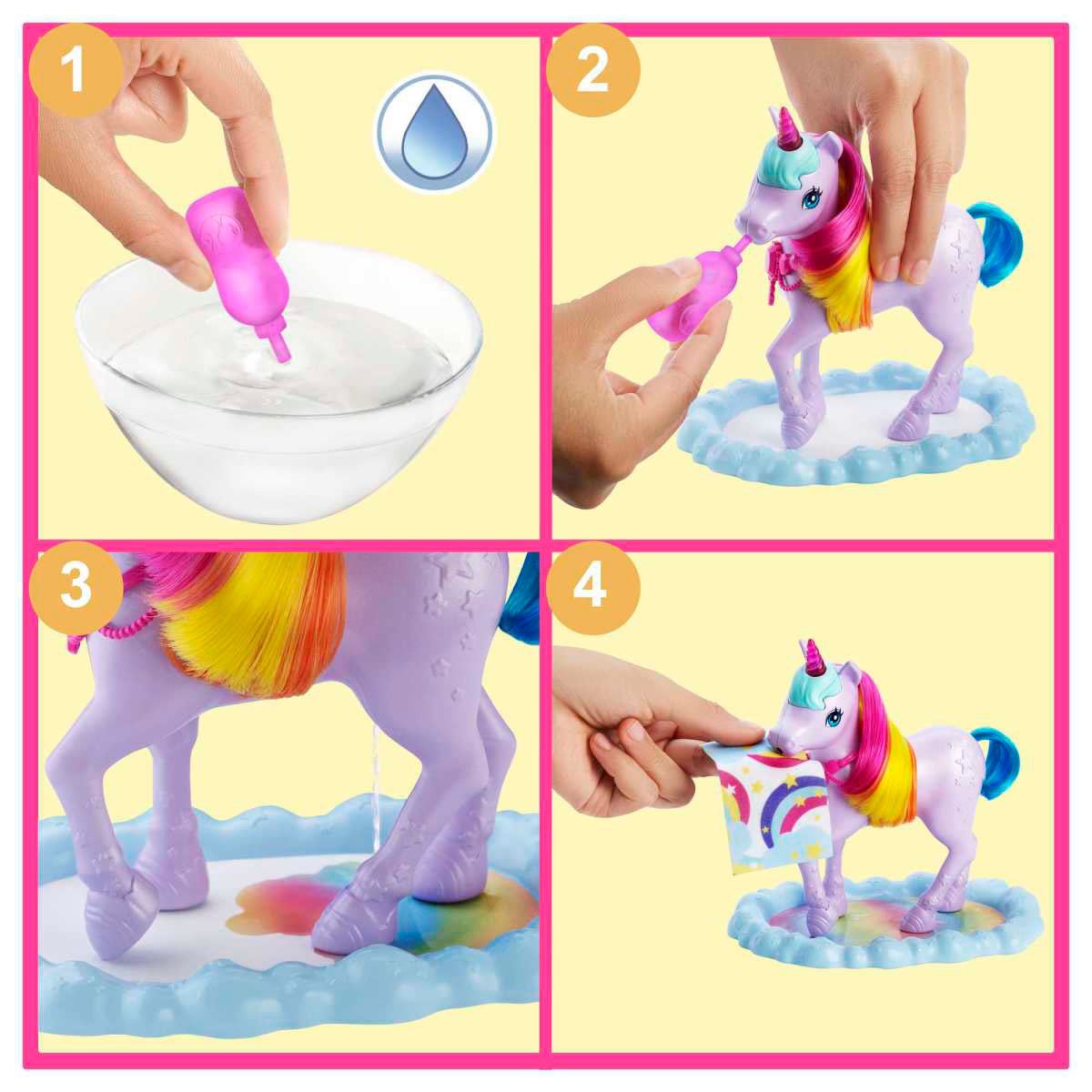 1

2

3

4