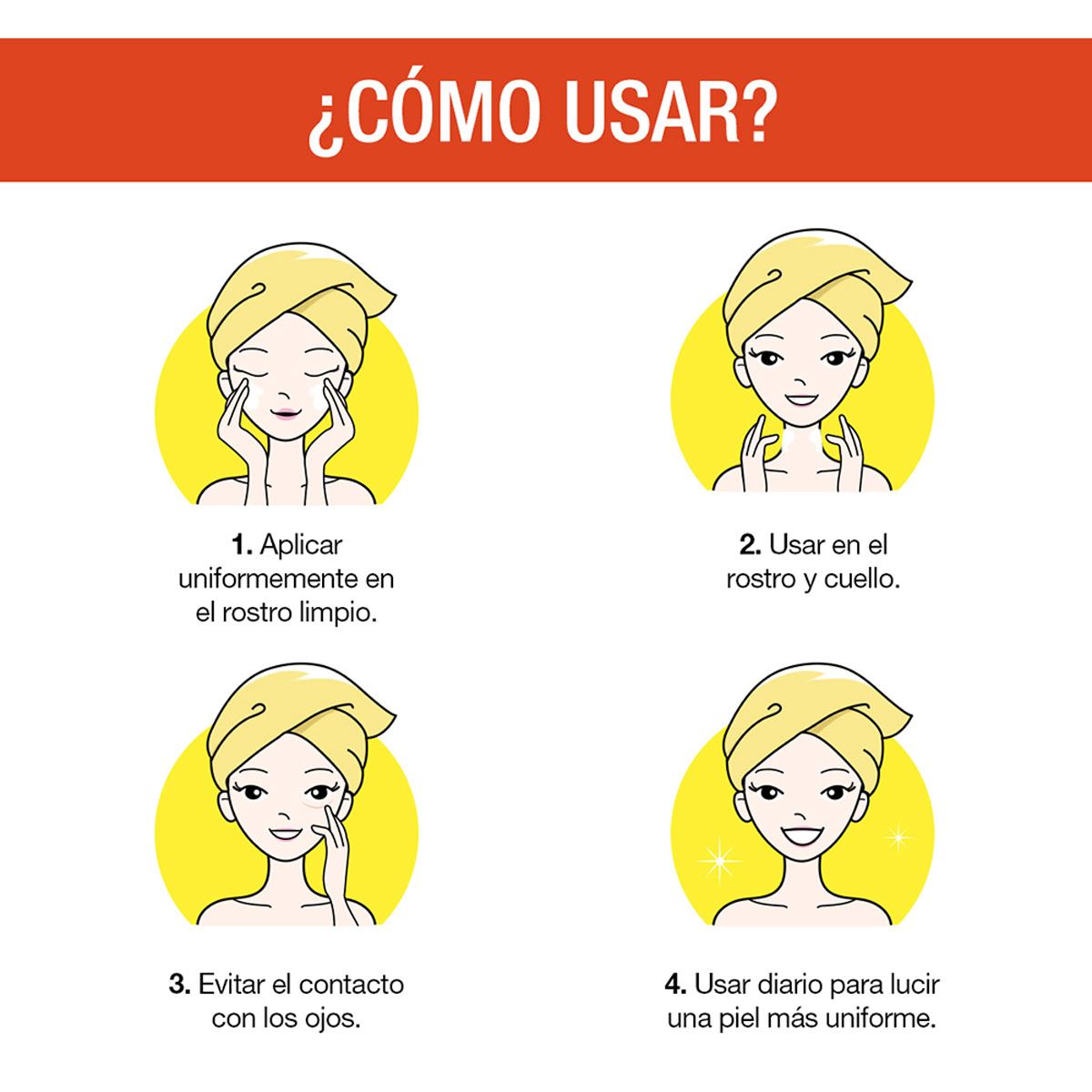 ¿CÓMO USAR?

1. Aplicar uniformemente en el rostro limpio.

2. Usar en el rostro y cuello.

3. Evitar el contacto con los ojos.

4. Usar diario para lucir una piel más uniforme.